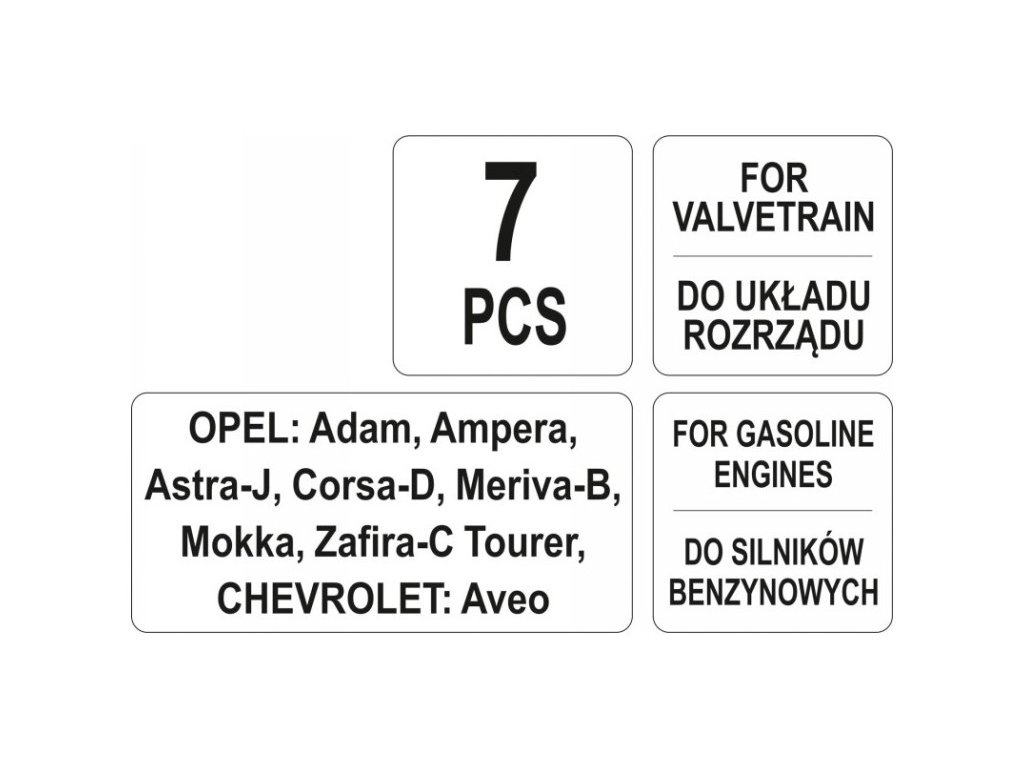 7
PCS

FOR
VALVETRAIN

DO UKŁADU
ROZRZĄDU

OPEL: Adam, Ampera, Astra-J, Corsa-D, Meriva-B, Mokka, Zafira-C Tourer, CHEVROLET: Aveo

FOR GASOLINE
ENGINES

DO SILNIKÓW
BENZYNOWYCH