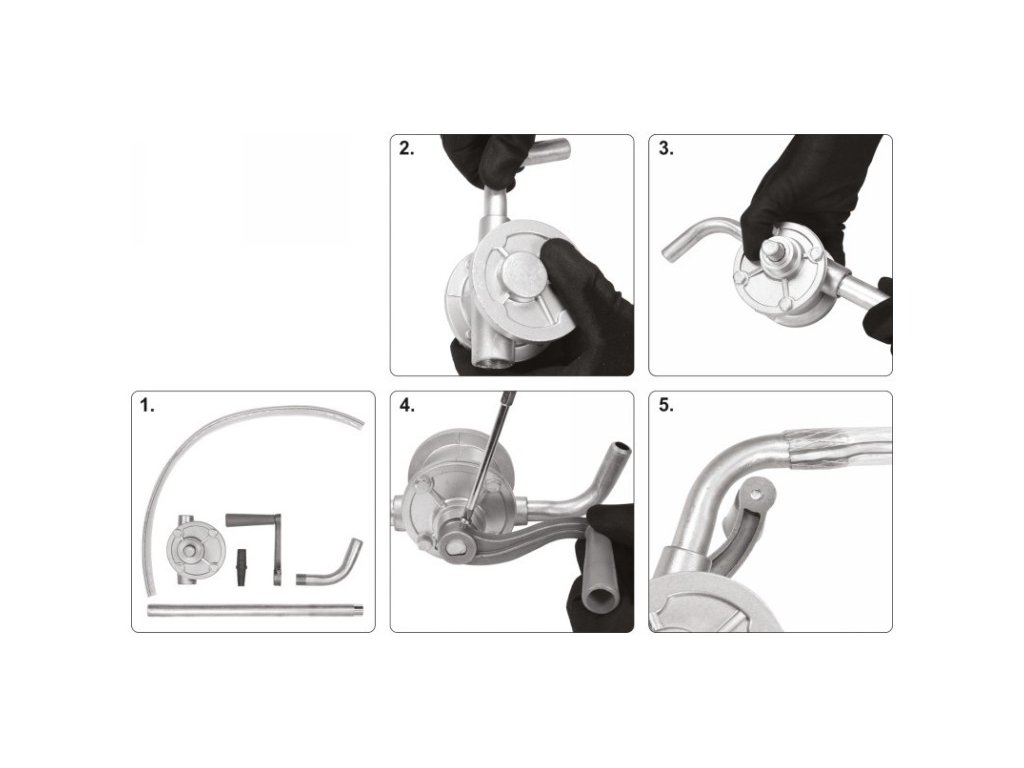 2.

3.

1.

4.

5.