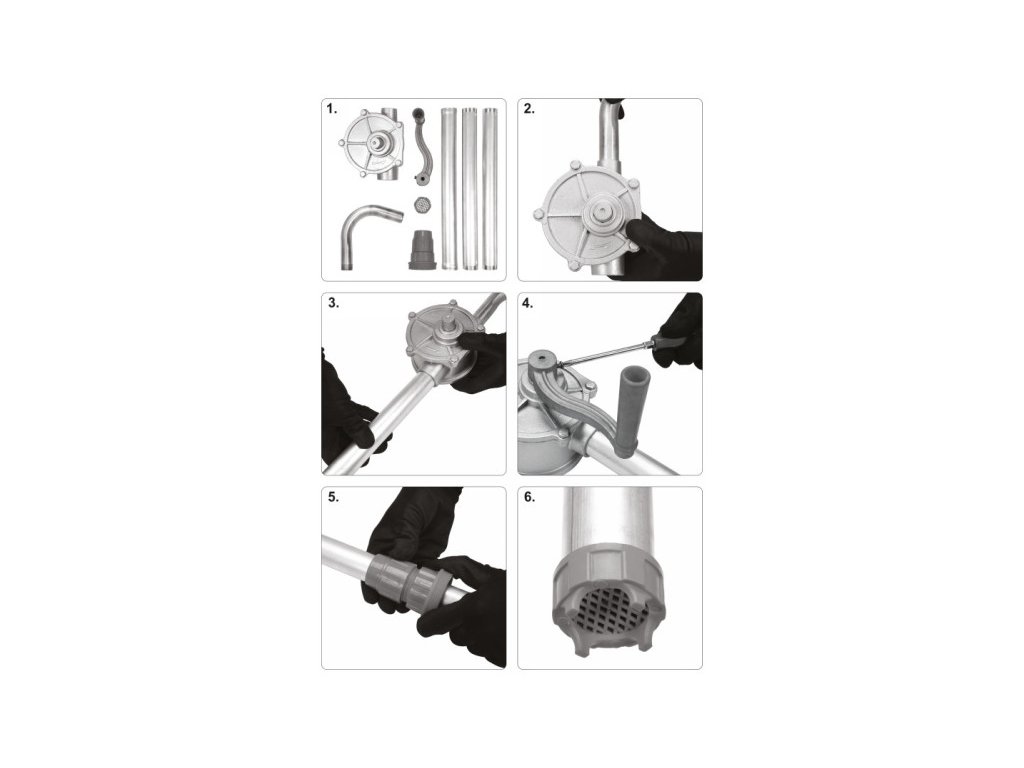 1.

2.

3.

4.

5.

6.