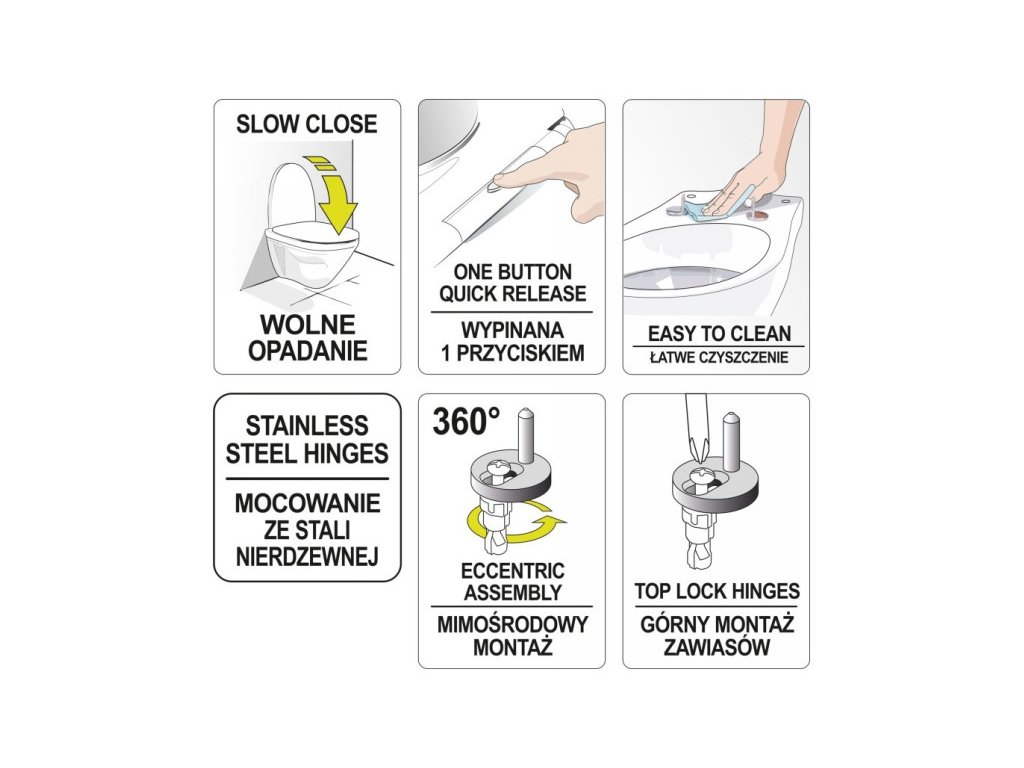 SLOW CLOSE

WOLNE OPADANIE

ONE BUTTON QUICK RELEASE

WYPINANA 1 PRZYCISKIEM

EASY TO CLEAN

ŁATWE CZYSZCZENIE

STAINLESS STEEL HINGES

MOCOWANIE ZE STALI NIERDZEWNEJ

360°

ECCENTRIC ASSEMBLY

MIMOŚRODOWY MONTAŻ

TOP LOCK HINGES

GÓRNY MONTAŻ ZAWIASÓW