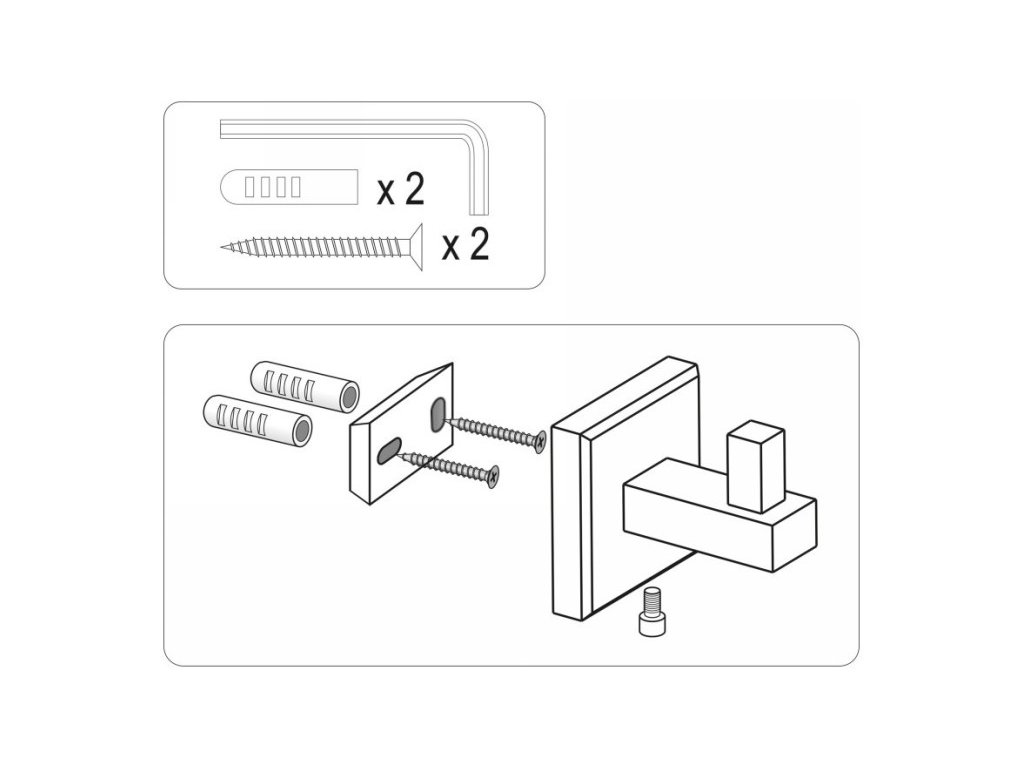 x 2
x 2