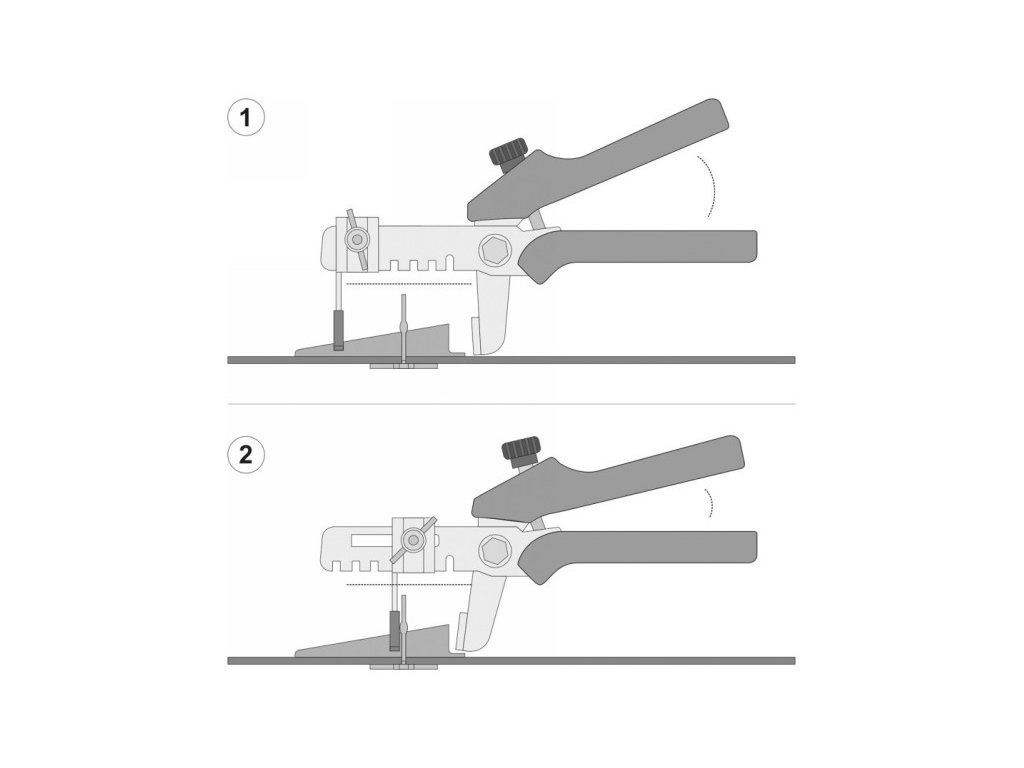 1

2