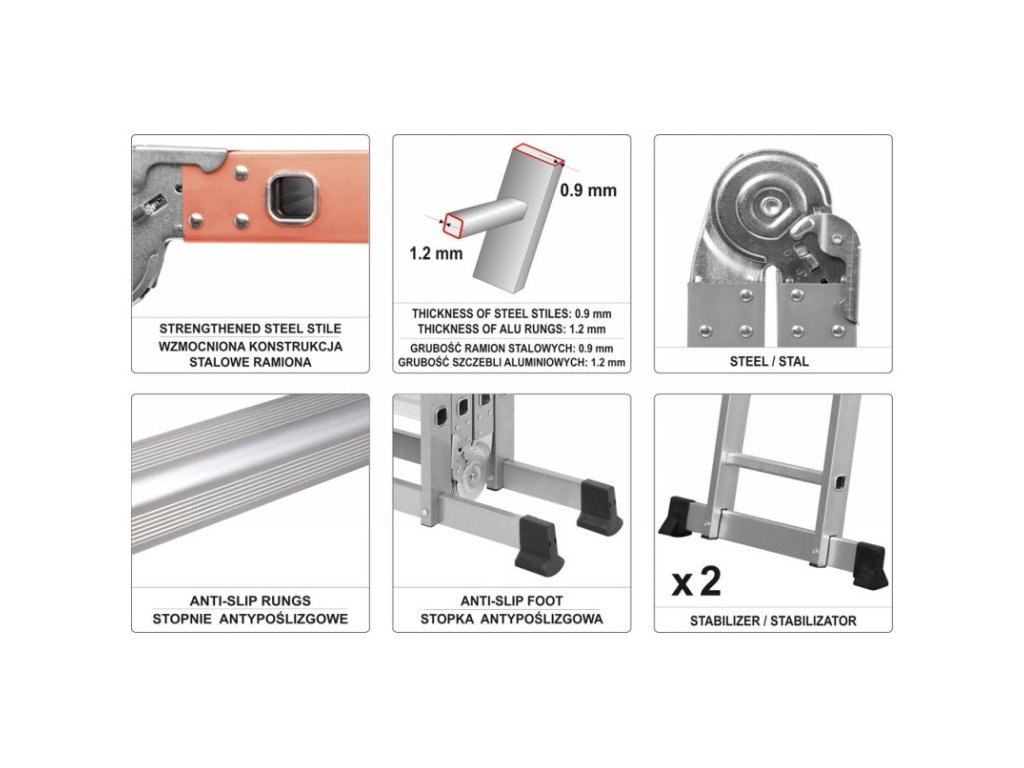 STRENGTHENED STEEL STILE
WZMOCNIONA KONSTRUKCJA STALOWE RAMIONA

0.9 mm
1.2 mm

THICKNESS OF STEEL STILES: 0.9 mm
THICKNESS OF ALU RUNGS: 1.2 mm
GRUBOŚĆ RAMION STALOWYCH: 0.9 mm
GRUBOŚĆ SZCZEBLI ALUMINIOWYCH: 1.2 mm

STEEL / STAL

ANTI-SLIP RUNGS
STOPNIE ANTYPOŚLIZGOWE

ANTI-SLIP FOOT
STOPKA ANTYPOŚLIZGOWA

x 2

STABILIZER / STABILIZATOR