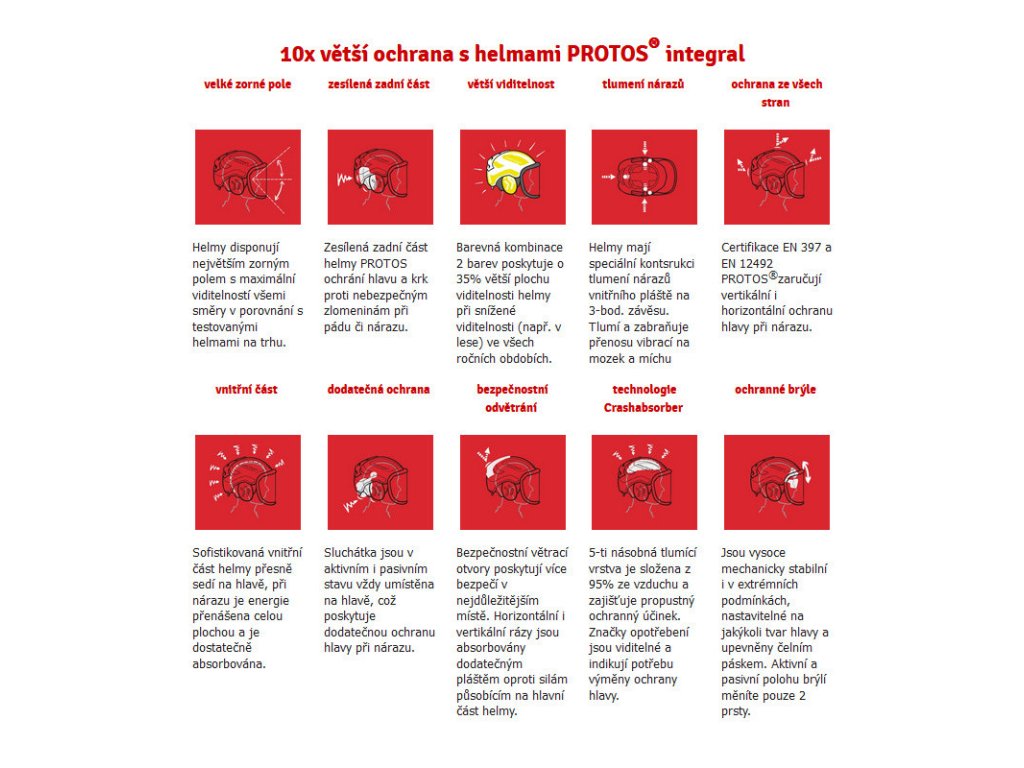 10x větší ochrana s helmami PROTOS® integral

velké zorné pole

Helmy disponují největším zorným polem s maximální viditelností všemi směry v porovnání s testovanými helmami na trhu.

zesílená zadní část

Zesílená zadní část helmy PROTOS ochrání hlavu a krk proti nebezpečným zlomeninám při pádu či nárazu.

větší viditelnost

Barevná kombinace 2 barev poskytuje o 35% větší plochu viditelnosti helmy při snížené viditelnosti (např. v lese) ve všech ročních obdobích.

tlumení nárazů

Helmy mají speciální kontsrukci tlumení nárazů vnitřního pláště na 3-bod. závěsu. Tlumí a zabraňuje přenosu vibrací na mozek a míchu

ochrana ze všech stran

Certifikace EN 397 a EN 12492 PROTOS®zaručují vertikální i horizontální ochranu hlavy při nárazu.

vnitřní část

Sofistikovaná vnitřní část helmy přesně sedí na hlavě, při nárazu je energie přenášena celou plochou a je dostatečně absorbována.

dodatečná ochrana

Sluchátka jsou v aktivním i pasivním stavu vždy umístěna na hlavě, což poskytuje dodatečnou ochranu hlavy při nárazu.

bezpečnostní odvětrání

Bezpečnostní větrací otvory poskytují více bezpečí v nejdůležitějším místě. Horizontální i vertikální rázy jsou absorbovány dodatečným pláštěm oproti silám působícím na hlavní část helmy.

technologie Crashabsorber

5-ti násobná tlumící vrstva je složena z 95% ze vzduchu a zajišťuje propustný ochranný účinek. Značky opotřebení jsou viditelné a indikují potřebu výměny ochrany hlavy.

ochranné brýle

Jsou vysoce mechanicky stabilní i v extrémních podmínkách, nastavitelné na jakýkoli tvar hlavy a upevněny čelním páskem. Aktivní a pasivní polohu brýlí měníte pouze 2 prsty.