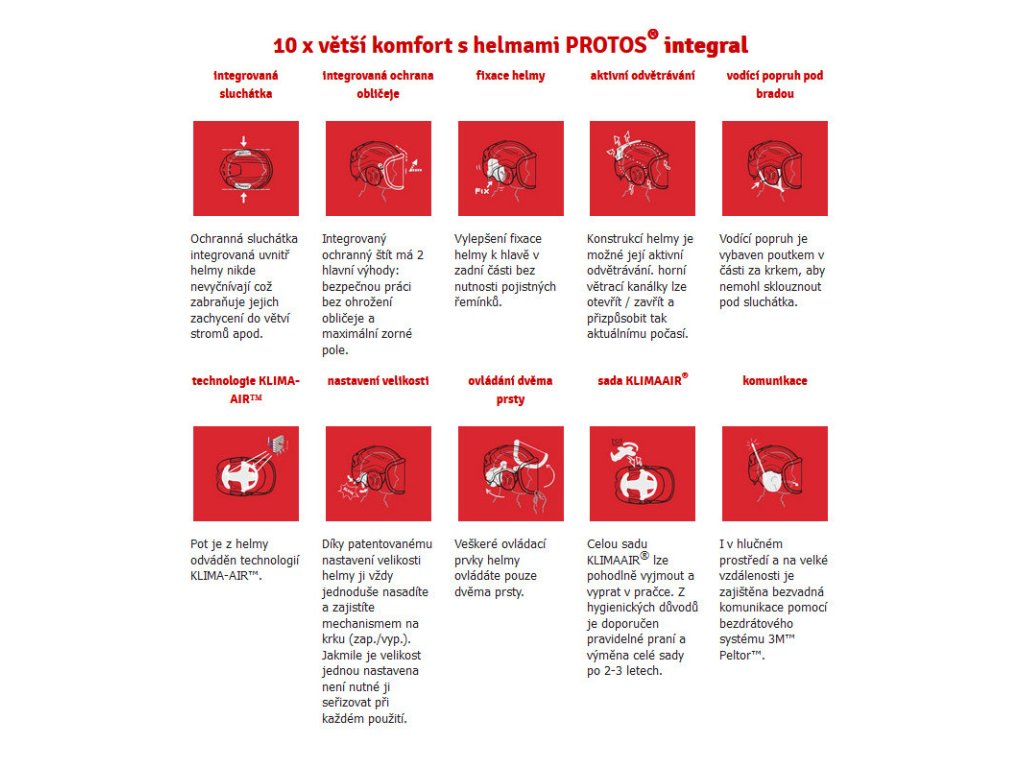 10 x větší komfort s helmami PROTOS® integral

integrovaná sluchátka

Ochranná sluchátka integrovaná uvnitř helmy nikde nevyčnívají což zabraňuje jejich zachycení do větví stromů apod.

integrovaná ochrana obličeje

Integrovaný ochranný štít má 2 hlavní výhody: bezpečnou práci bez ohrožení obličeje a maximální zorné pole.

fixace helmy

Fix

Vylepšení fixace helmy k hlavě v zadní části bez nutnosti pojistných řemínků.

aktivní odvětrávání

Konstrukcí helmy je možné její aktivní odvětrávání. horní větrací kanálky lze otevřít / zavřít a přizpůsobit tak aktuálnímu počasí.

vodící popruh pod bradou

Vodící popruh je vybaven poutkem v části za krkem, aby nemohl sklouznout pod sluchátka.

technologie KLIMA-AIR™

Pot je z helmy odváděn technologií KLIMA-AIR™.

nastavení velikosti

Díky patentovanému nastavení velikosti helmy ji vždy jednoduše nasadíte a zajistíte mechanismem na krku (zap./vyp.). Jakmile je velikost jednou nastavena není nutné ji seřizovat při každém použití.

ovládání dvěma prsty

Veškeré ovládací prvky helmy ovládáte pouze dvěma prsty.

sada KLIMAAIR®

Celou sadu KLIMAAIR® lze pohodlně vyjmout a vyprat v pračce. Z hygienických důvodů je doporučen pravidelné praní a výměna celé sady po 2-3 letech.

komunikace

I v hlučném prostředí a na velké vzdálenosti je zajištěna bezvadná komunikace pomocí bezdrátového systému 3M™ Peltor™.