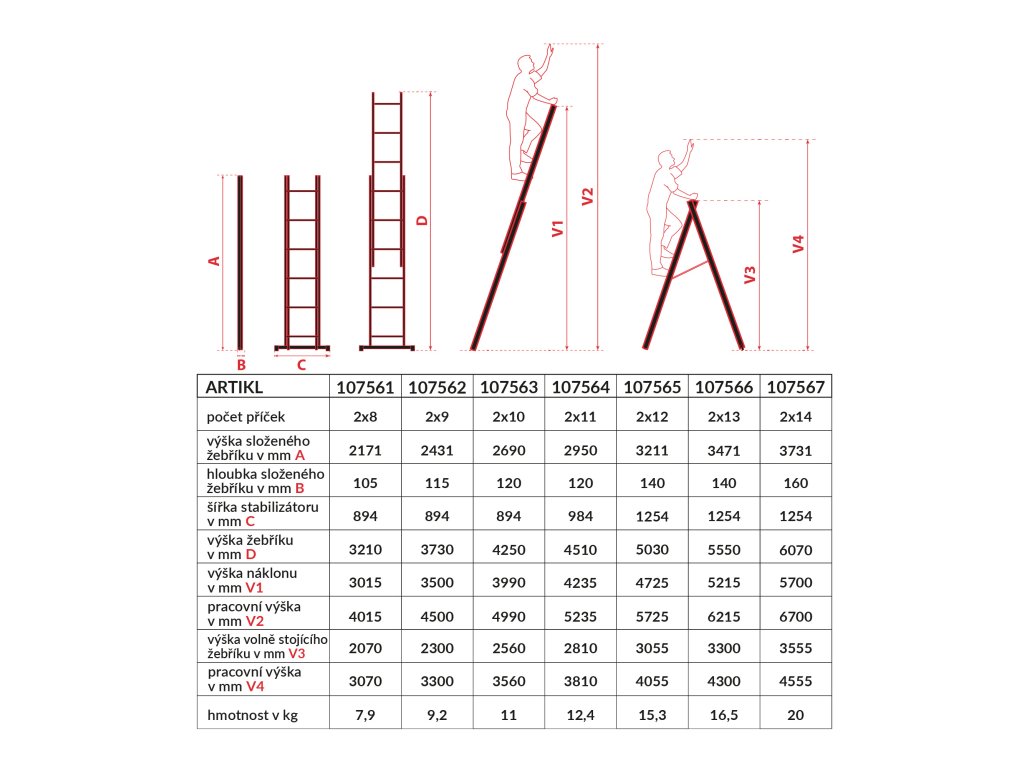 A
B
C
D
V1
V2
V3
V4

| ARTIKL | 107561 | 107562 | 107563 | 107564 | 107565 | 107566 | 107567 |
|---|---|---|---|---|---|---|---|
| počet příček | 2x8 | 2x9 | 2x10 | 2x11 | 2x12 | 2x13 | 2x14 |
| výška složeného žebříku v mm A | 2171 | 2431 | 2690 | 2950 | 3211 | 3471 | 3731 |
| hloubka složeného žebříku v mm B | 105 | 115 | 120 | 120 | 140 | 140 | 160 |
| šířka stabilizátoru v mm C | 894 | 894 | 894 | 984 | 1254 | 1254 | 1254 |
| výška žebříku v mm D | 3210 | 3730 | 4250 | 4510 | 5030 | 5550 | 6070 |
| výška náklonu v mm V1 | 3015 | 3500 | 3990 | 4235 | 4725 | 5215 | 5700 |
| pracovní výška v mm V2 | 4015 | 4500 | 4990 | 5235 | 5725 | 6215 | 6700 |
| výška volně stojícího žebříku v mm V3 | 2070 | 2300 | 2560 | 2810 | 3055 | 3300 | 3555 |
| pracovní výška v mm V4 | 3070 | 3300 | 3560 | 3810 | 4055 | 4300 | 4555 |
| hmotnost v kg | 7,9 | 9,2 | 11 | 12,4 | 15,3 | 16,5 | 20 |