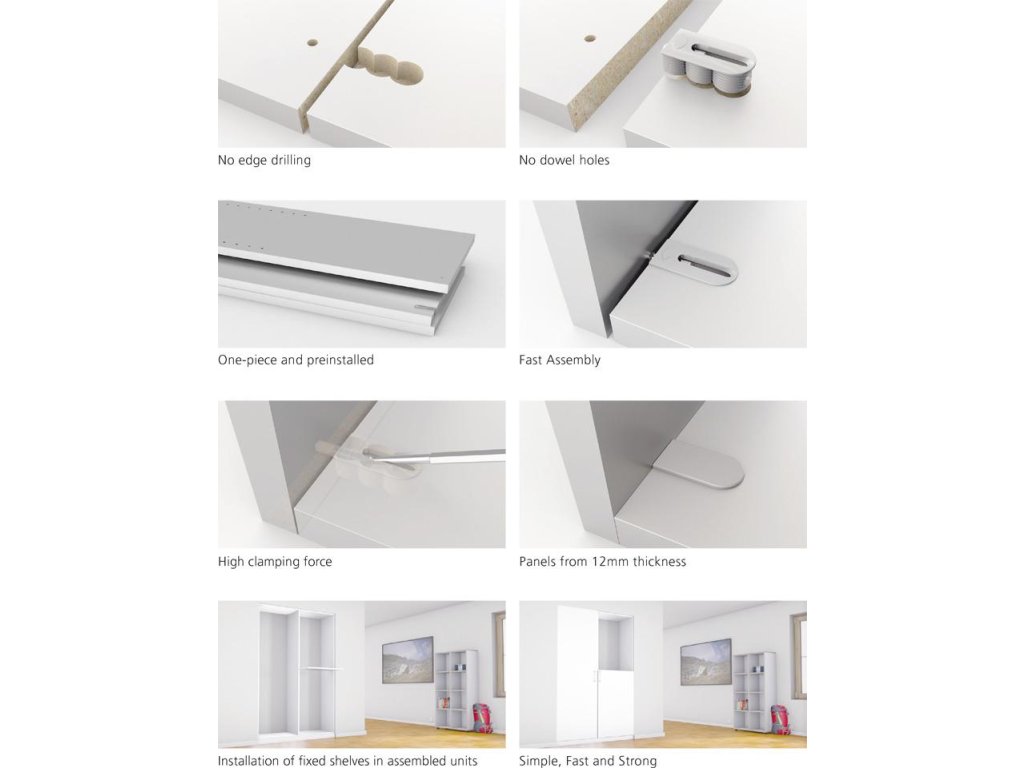 No edge drilling

No dowel holes

One-piece and preinstalled

Fast Assembly

High clamping force

Panels from 12mm thickness

Installation of fixed shelves in assembled units

Simple, Fast and Strong