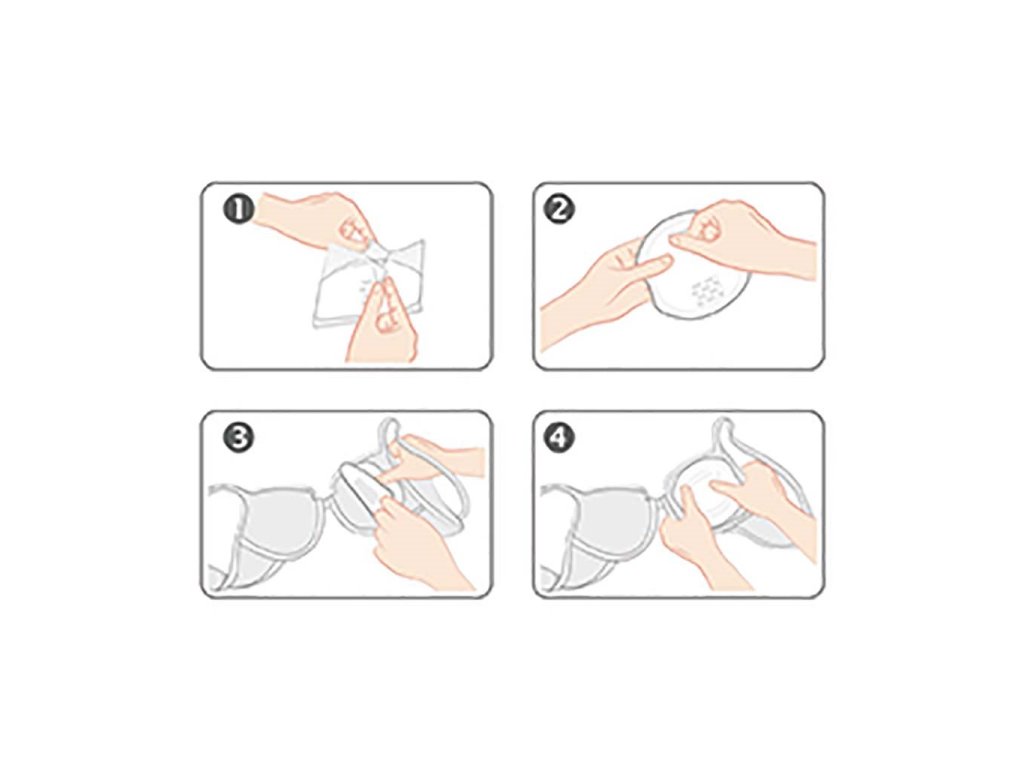 1
2
3
4