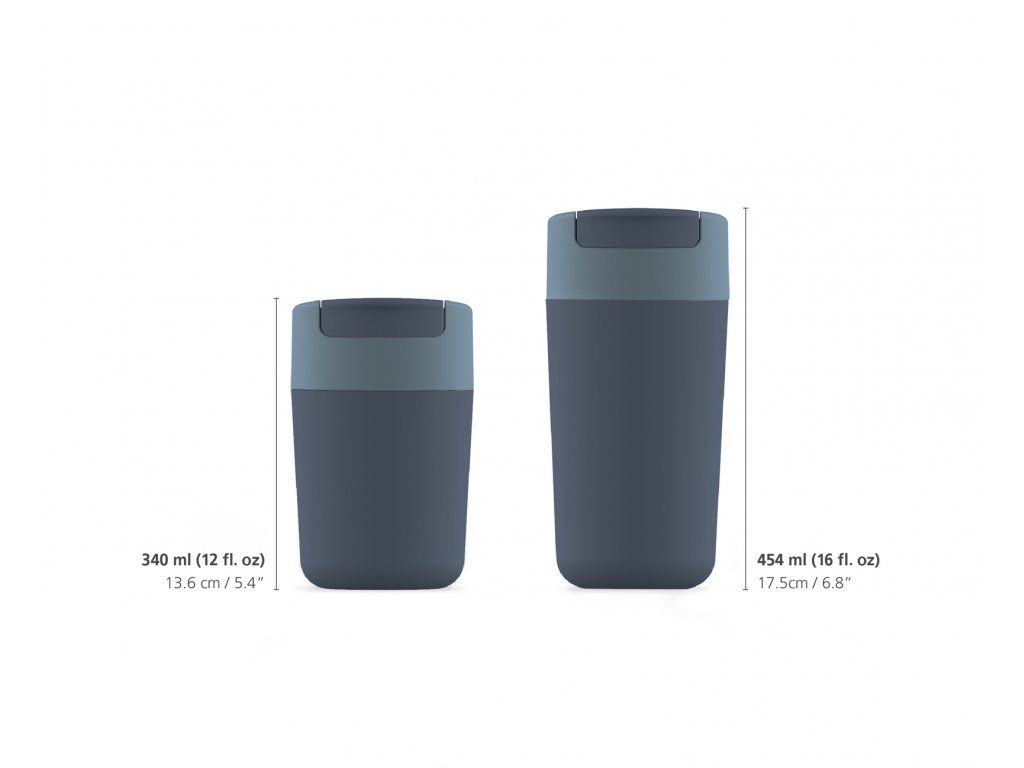 340 ml (12 fl. oz)
13.6 cm / 5.4"

454 ml (16 fl. oz)
17.5cm / 6.8"