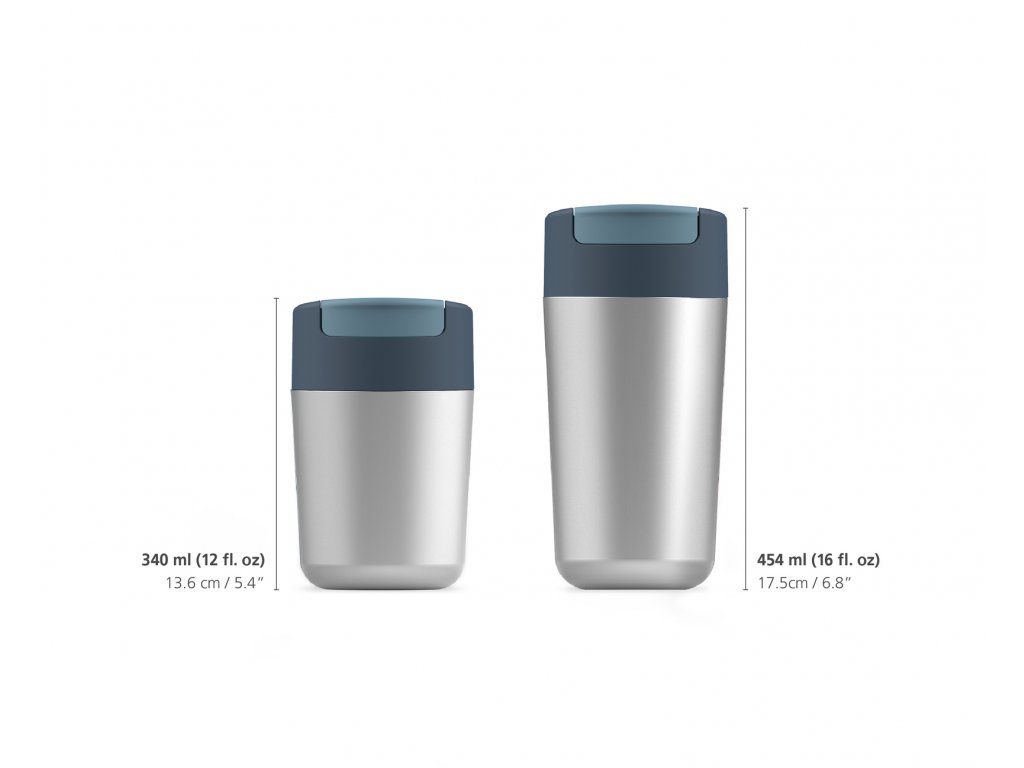 340 ml (12 fl. oz)
13.6 cm / 5.4"

454 ml (16 fl. oz)
17.5cm / 6.8"