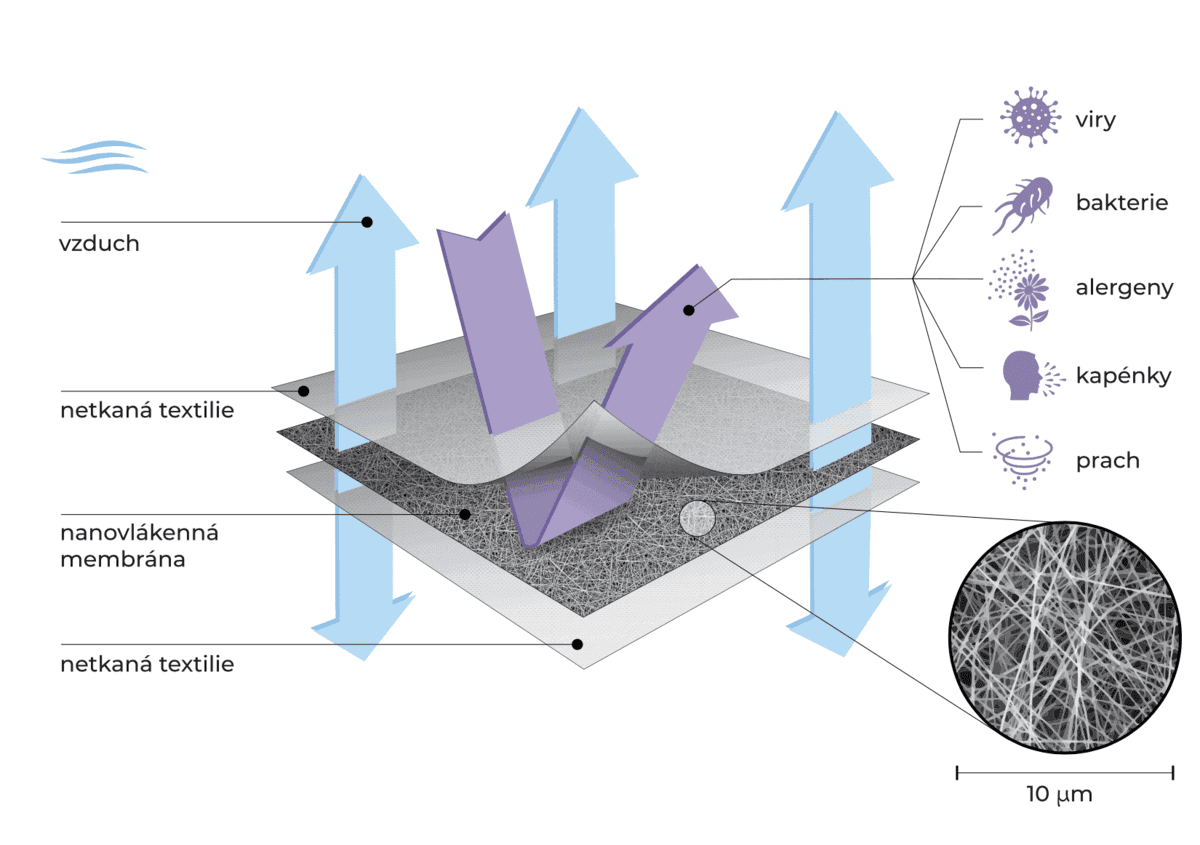 vzduch

netkaná textilie

nanovlákenná membrána

netkaná textilie

viry

bakterie

alergeny

kapénky

prach

10 μm