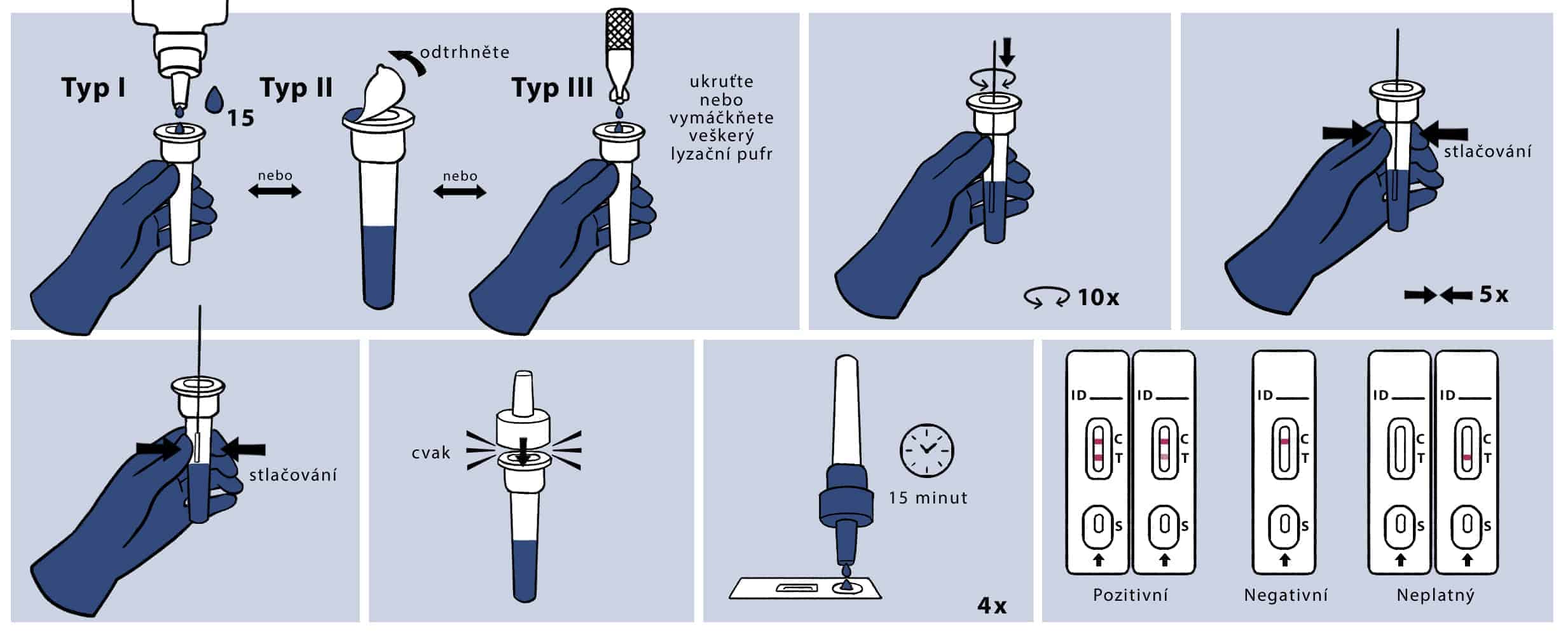 Typ I

15

nebo

Typ II

odtrhněte

nebo

Typ III

ukruťte nebo vymáčkněte veškerý lyzační pufr

10x

stlačování

5x

stlačování

cvak

15 minut

4x

ID

C

T

S

ID

C

T

S

Pozitivní

ID

C

T

S

Negativní

ID

C

T

S

ID

C

T

S

Neplatný