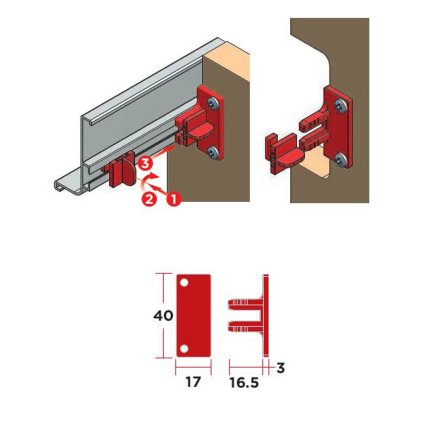 3
2
1
40
17
16.5
3