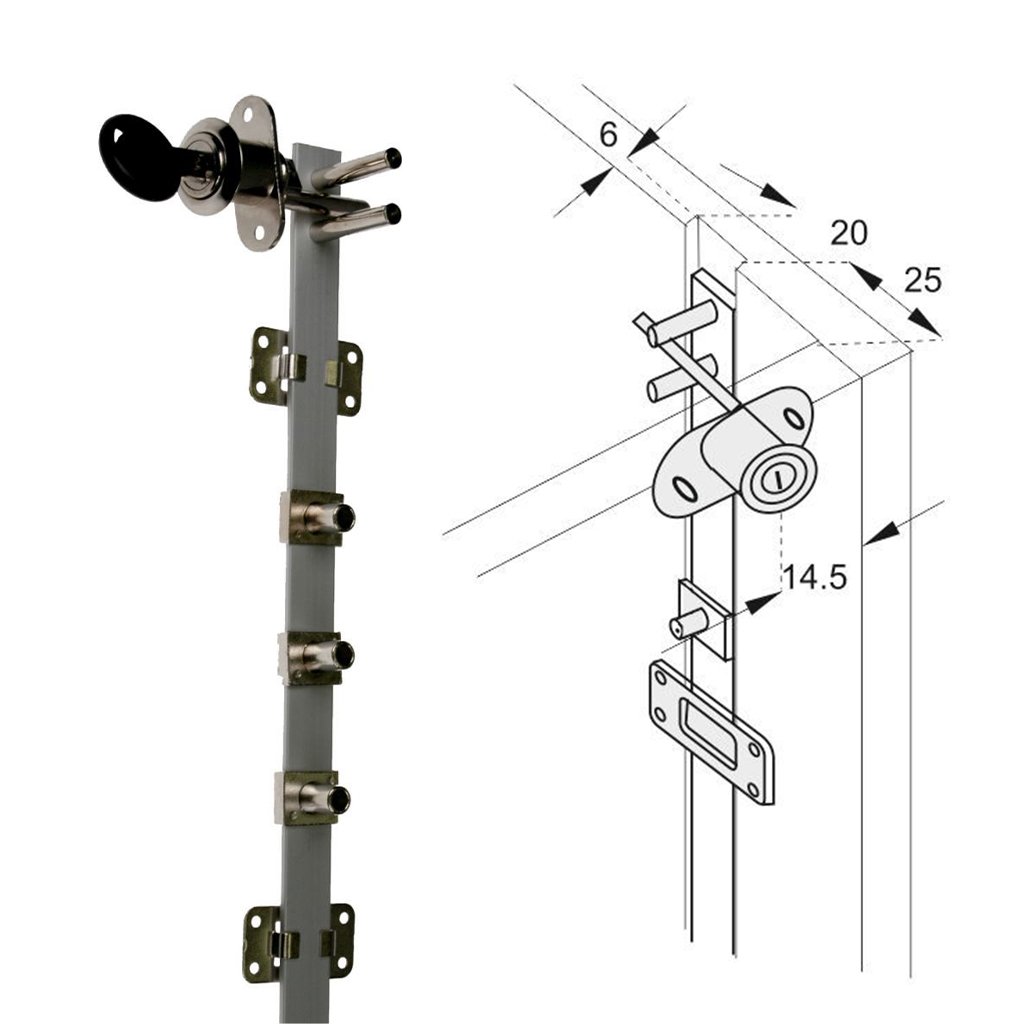 6
20
25
14.5