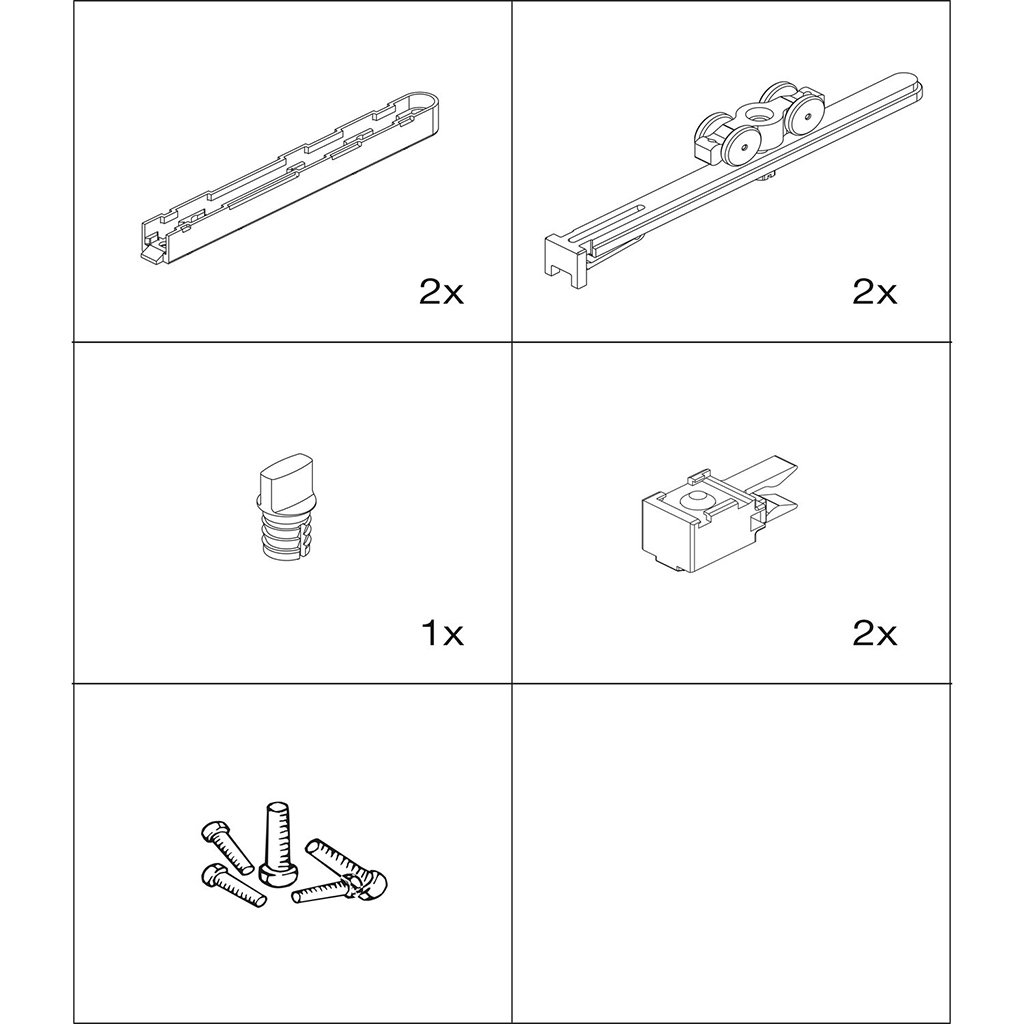 2x

2x

1x

2x