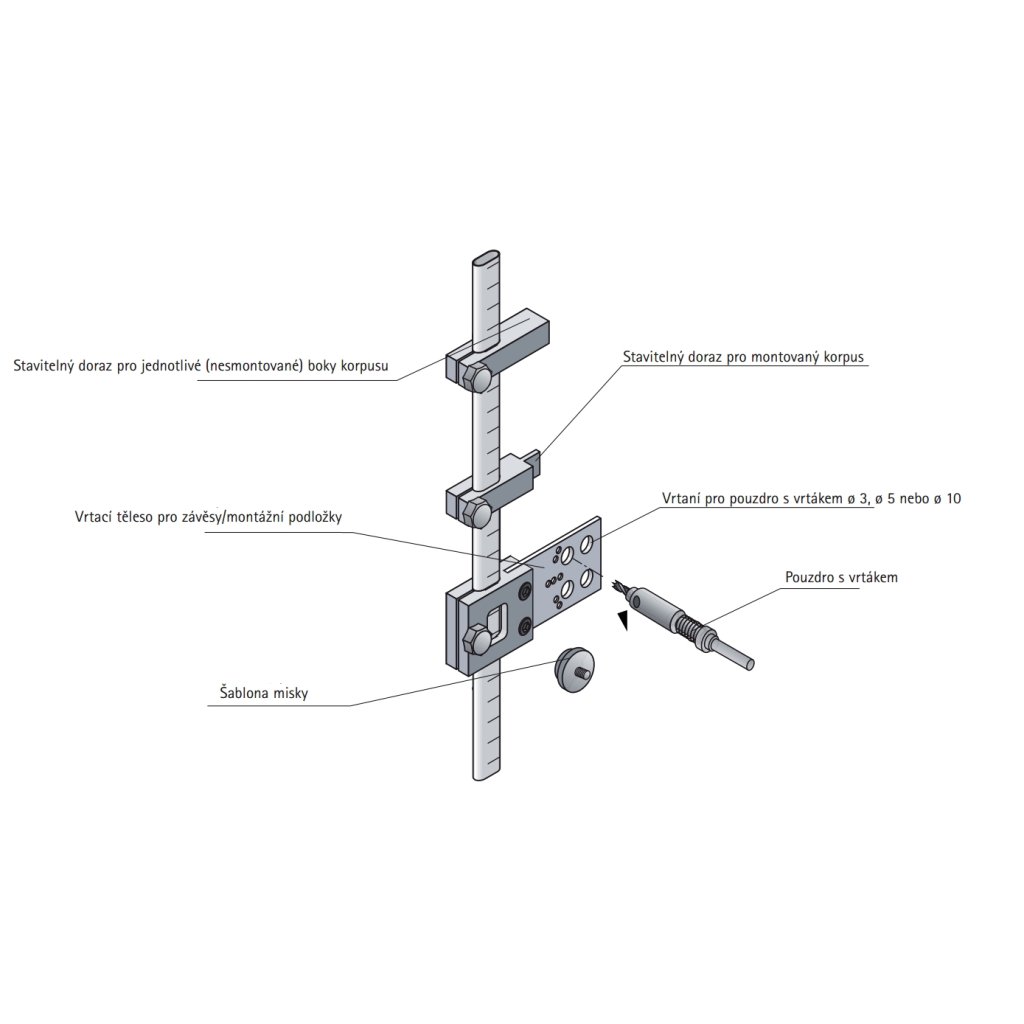 Stavitelný doraz pro jednotlivé (nesmontované) boky korpusu

Stavitelný doraz pro montovaný korpus

Vrtaní pro pouzdro s vrtákem ø 3, ø 5 nebo ø 10

Vrtací těleso pro závěsy/montážní podložky

Pouzdro s vrtákem

Šablona misky