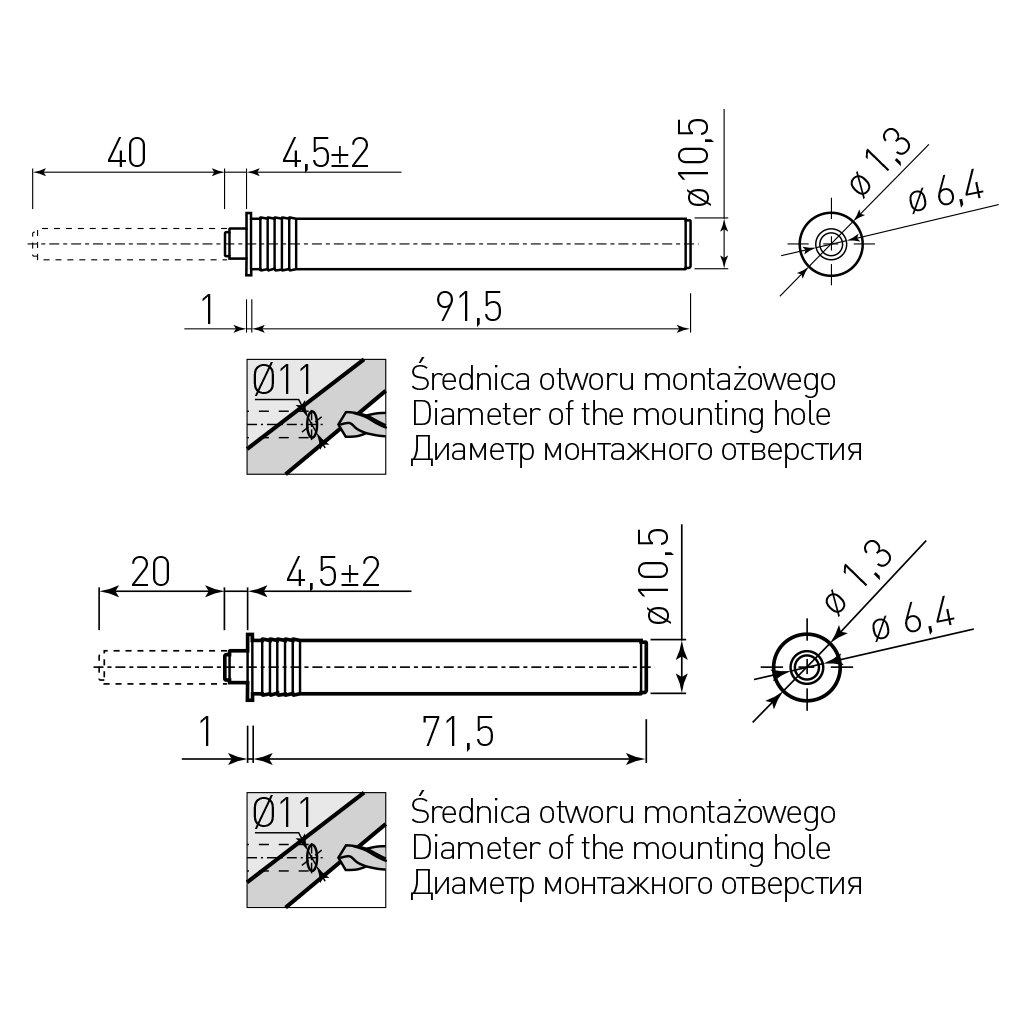 40
4,5±2
ø 10,5
ø 1,3
ø 6,4
1
91,5
Ø11
Średnica otworu montażowego
Diameter of the mounting hole
Диаметр монтажного отверстия

20
4,5±2
ø 10,5
ø 1,3
ø 6,4
1
71,5
Ø11
Średnica otworu montażowego
Diameter of the mounting hole
Диаметр монтажного отверстия