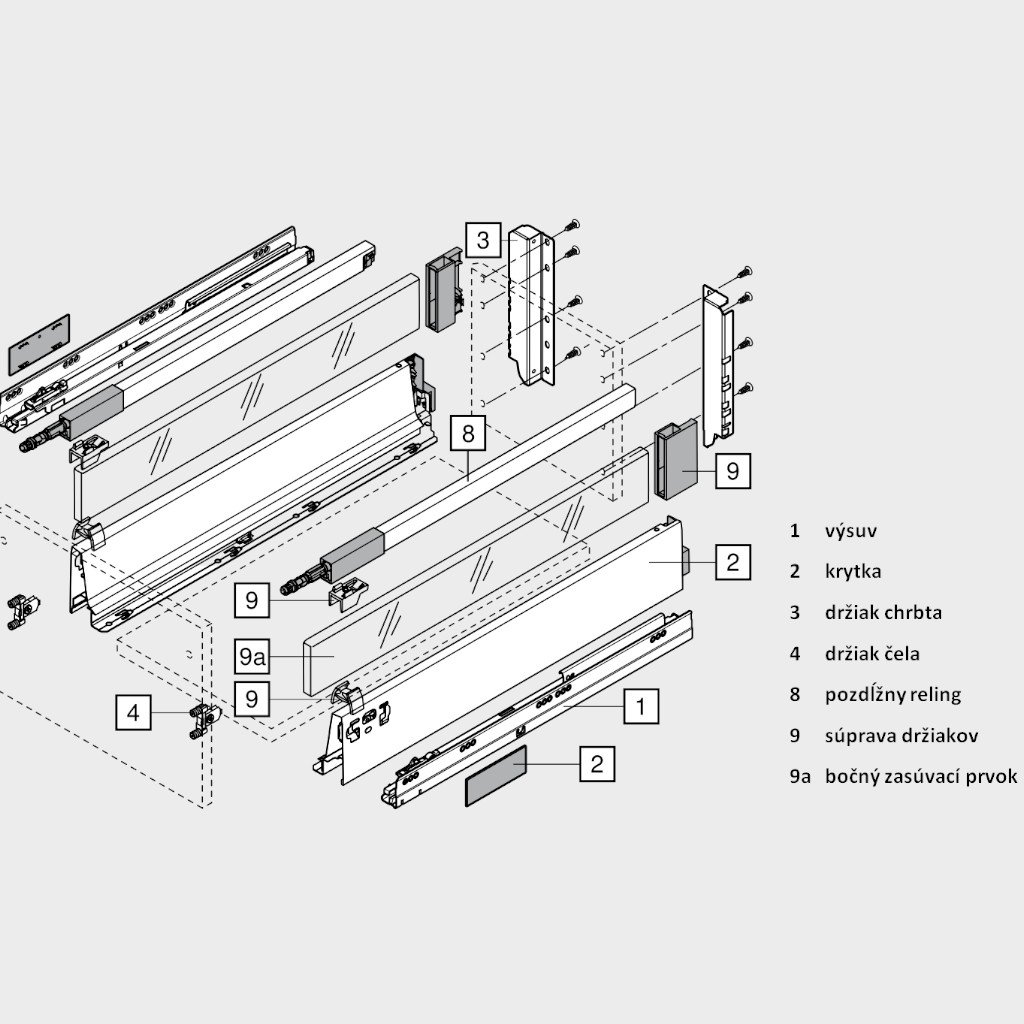 3

8

9

2

9

9a

9

4

1

2

1 výsuv

2 krytka

3 držiak chrbta

4 držiak čela

8 pozdĺžny reling

9 súprava držiakov

9a bočný zasúvací prvok