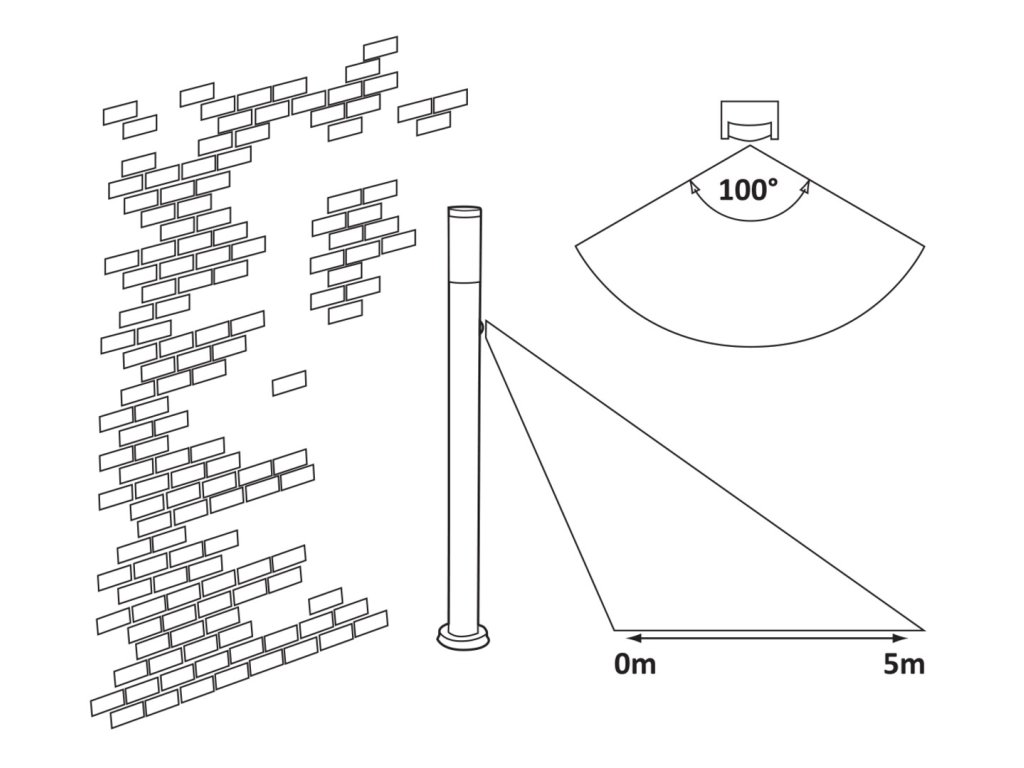 100°

0m

5m