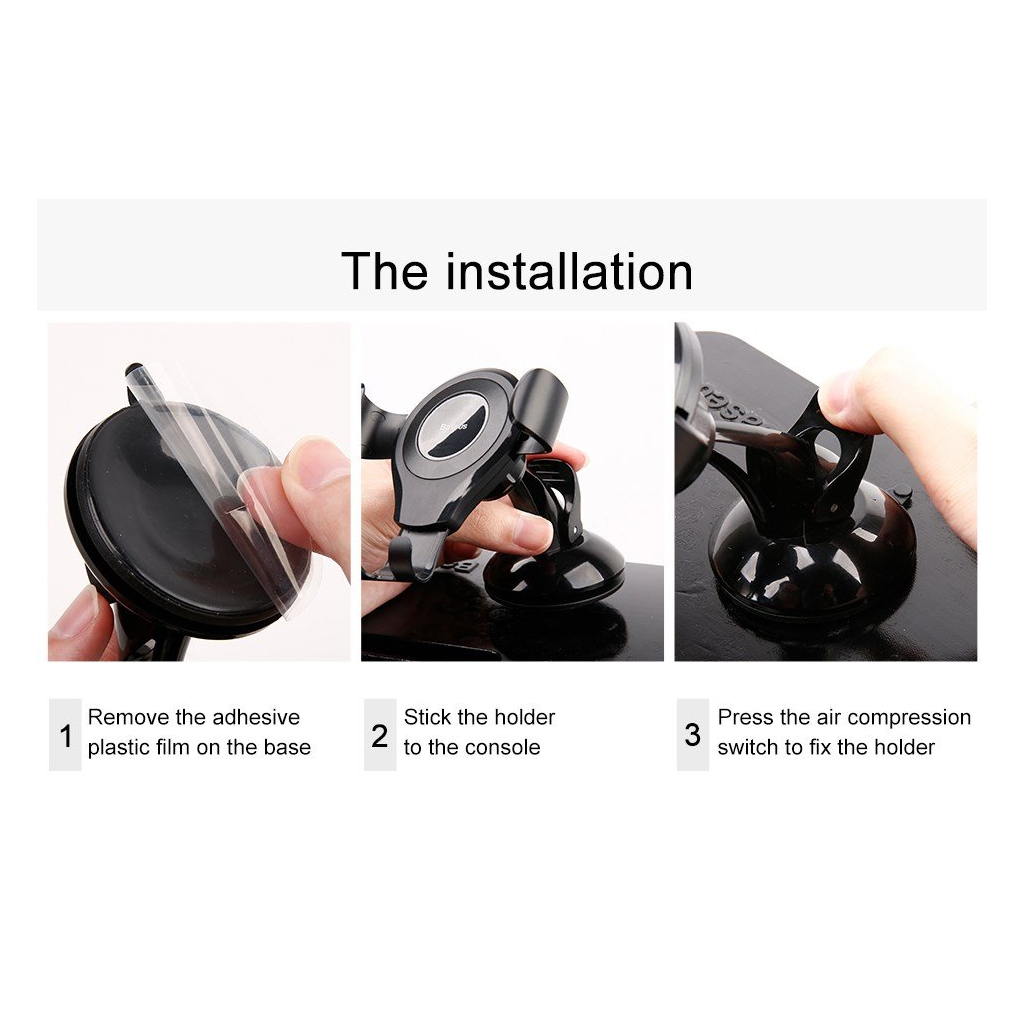 The installation

Baseus

1 Remove the adhesive plastic film on the base

2 Stick the holder to the console

3 Press the air compression switch to fix the holder