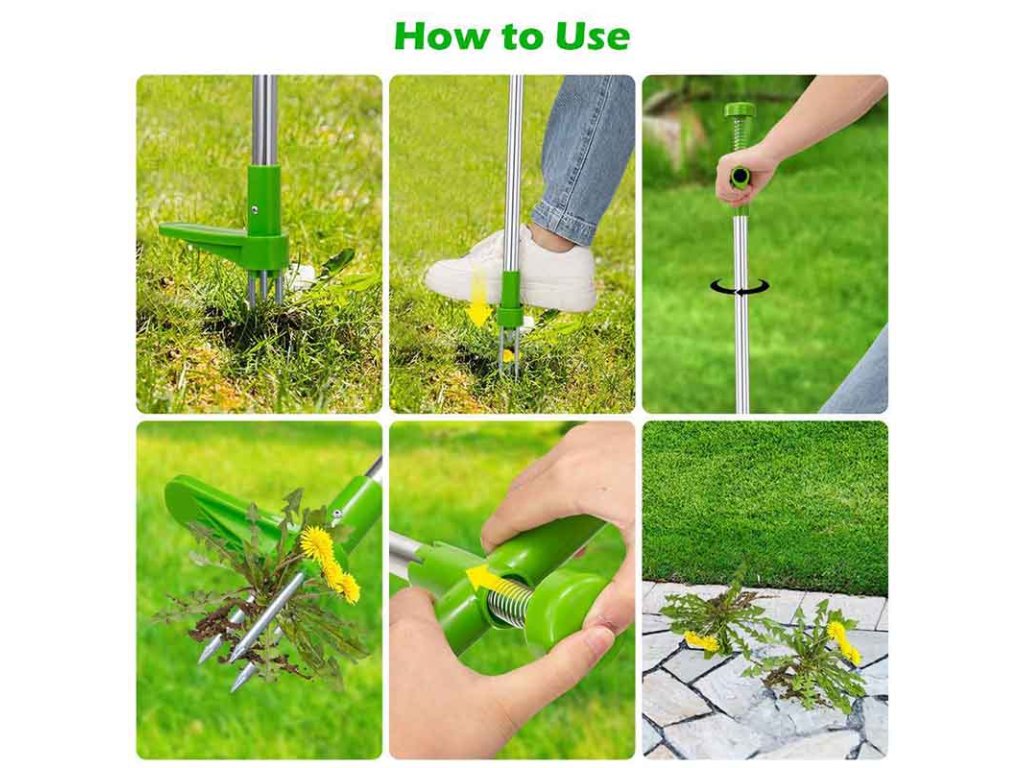 How to Use