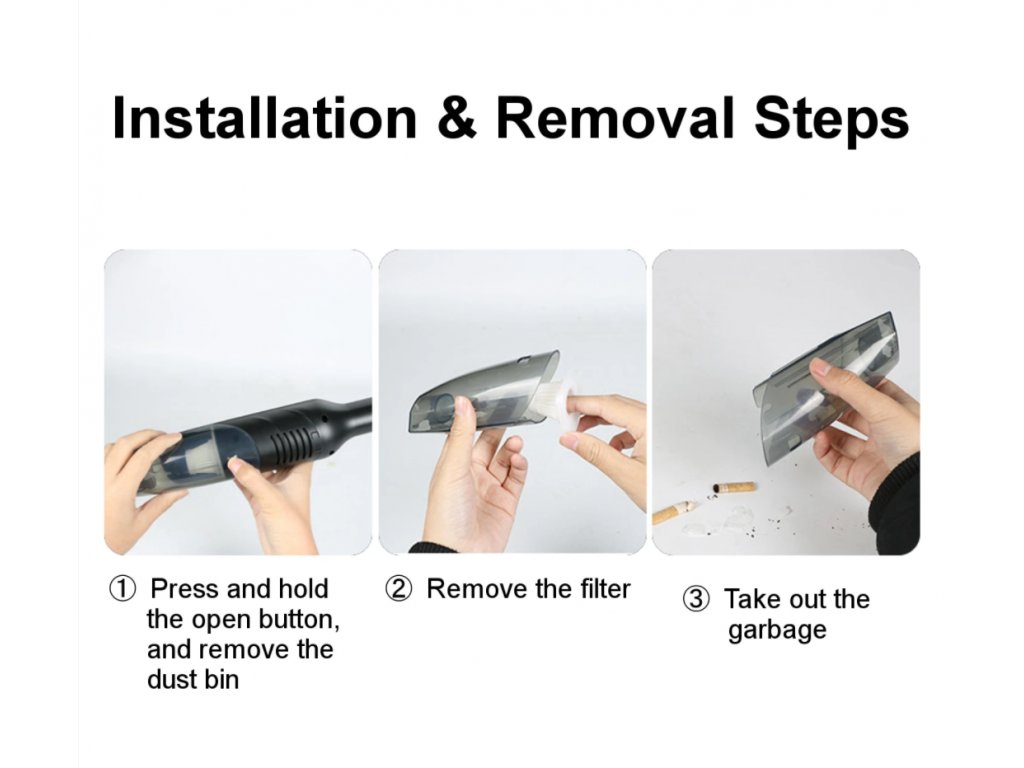 Installation & Removal Steps

① Press and hold the open button, and remove the dust bin

② Remove the filter

③ Take out the garbage