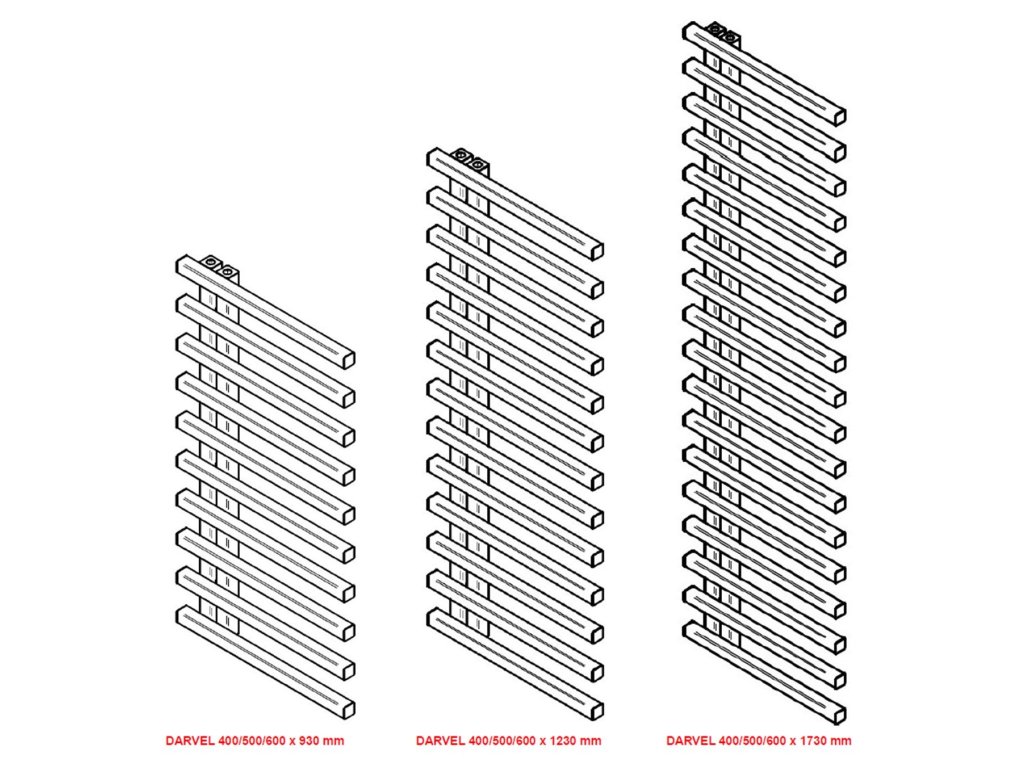 DARVEL 400/500/600 x 930 mm

DARVEL 400/500/600 x 1230 mm

DARVEL 400/500/600 x 1730 mm