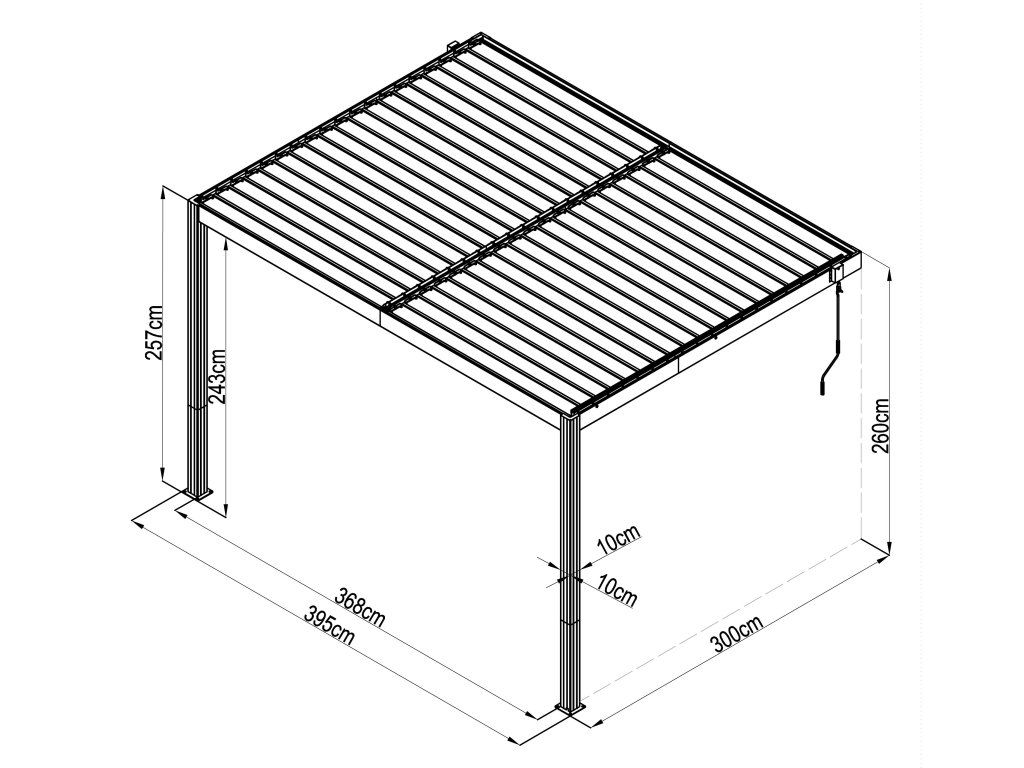 257cm
243cm
260cm
10cm
10cm
368cm
395cm
300cm