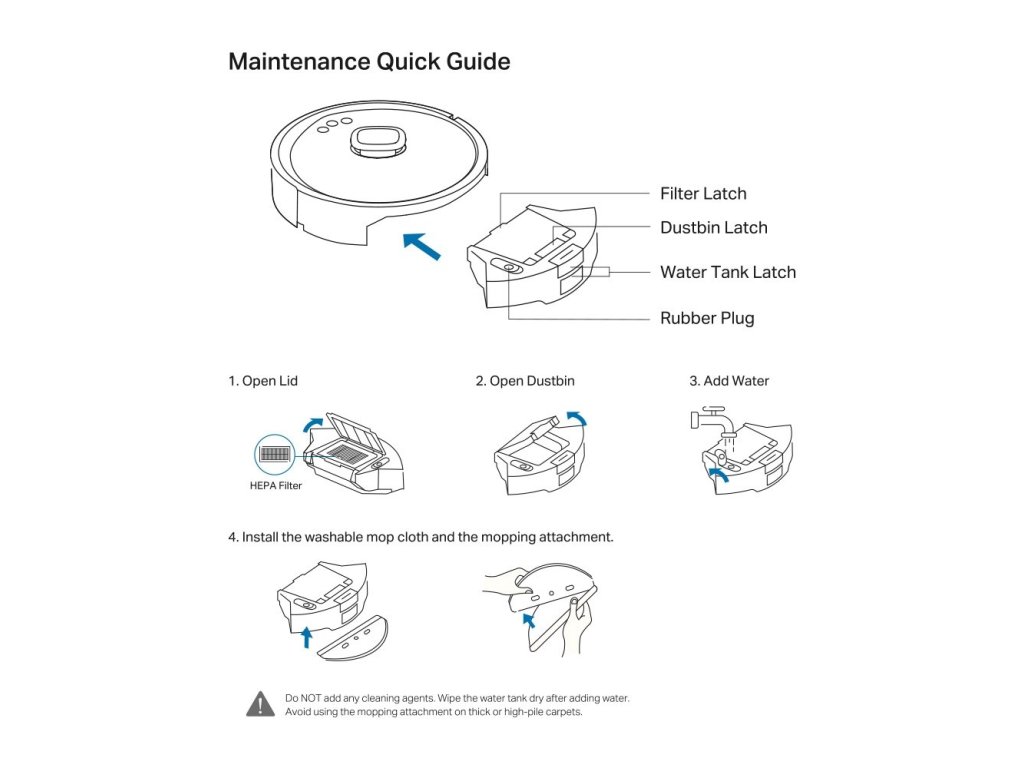 Maintenance Quick Guide

Filter Latch
Dustbin Latch
Water Tank Latch
Rubber Plug

1. Open Lid
HEPA Filter

2. Open Dustbin

3. Add Water

4. Install the washable mop cloth and the mopping attachment.

Do NOT add any cleaning agents. Wipe the water tank dry after adding water.
Avoid using the mopping attachment on thick or high-pile carpets.