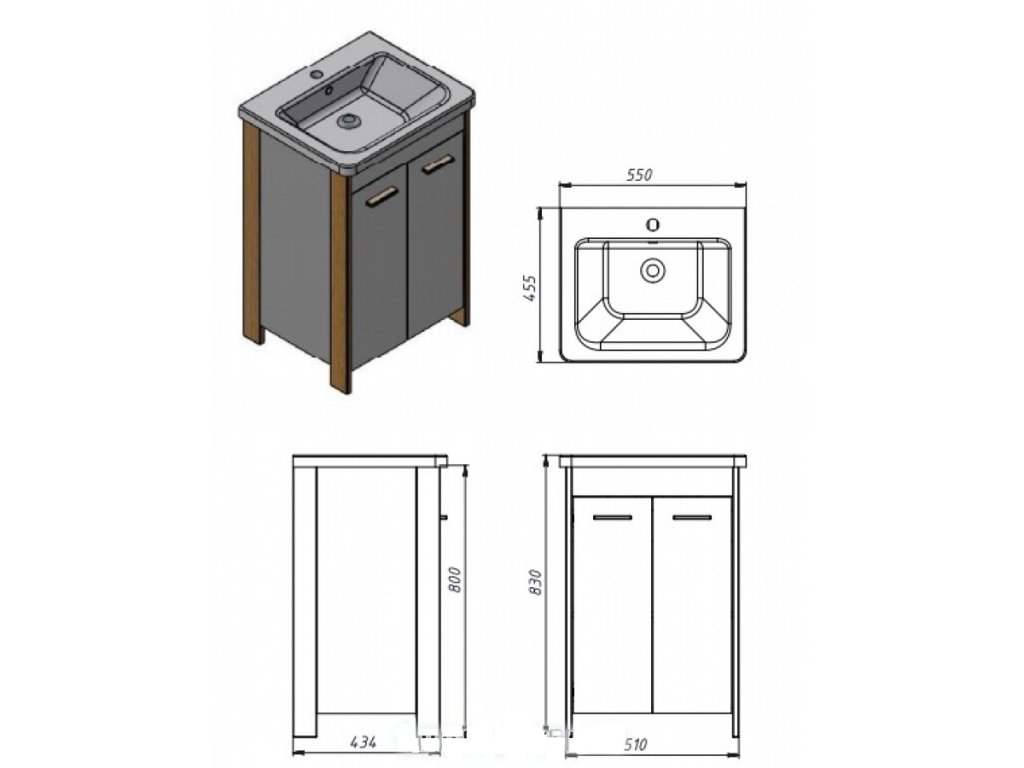 550

455

800

830

434

510