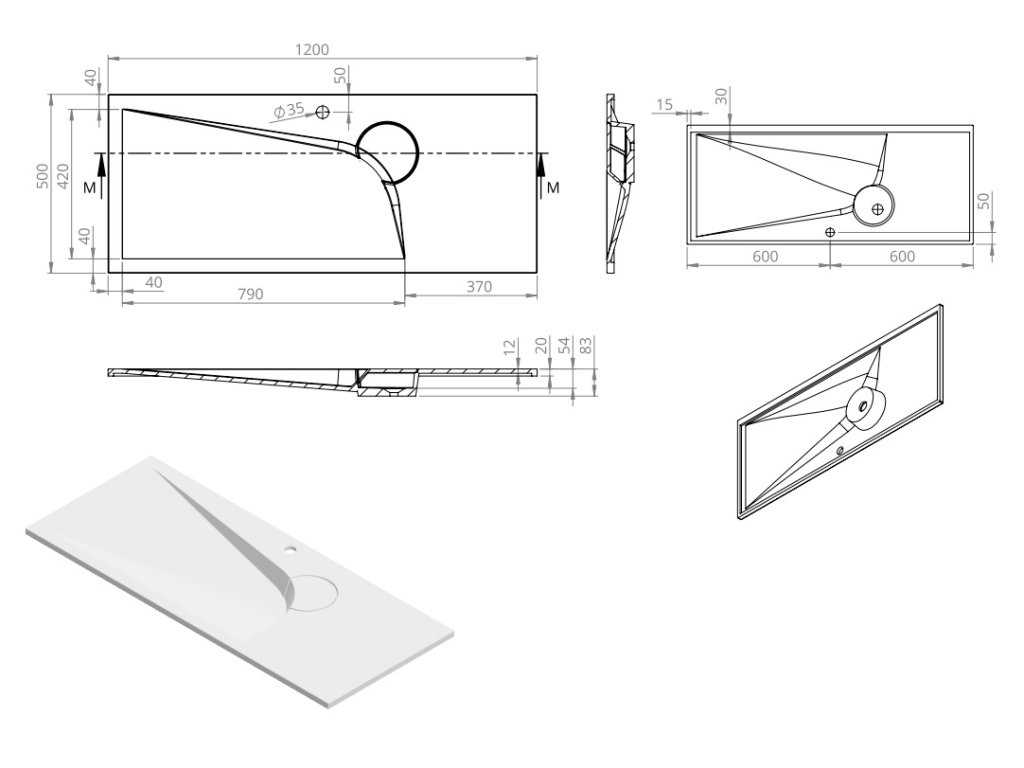 1200
40
50
$\phi 35$
500
420
M
M
40
40
790
370
15
30
50
600
600
12
20
54
83