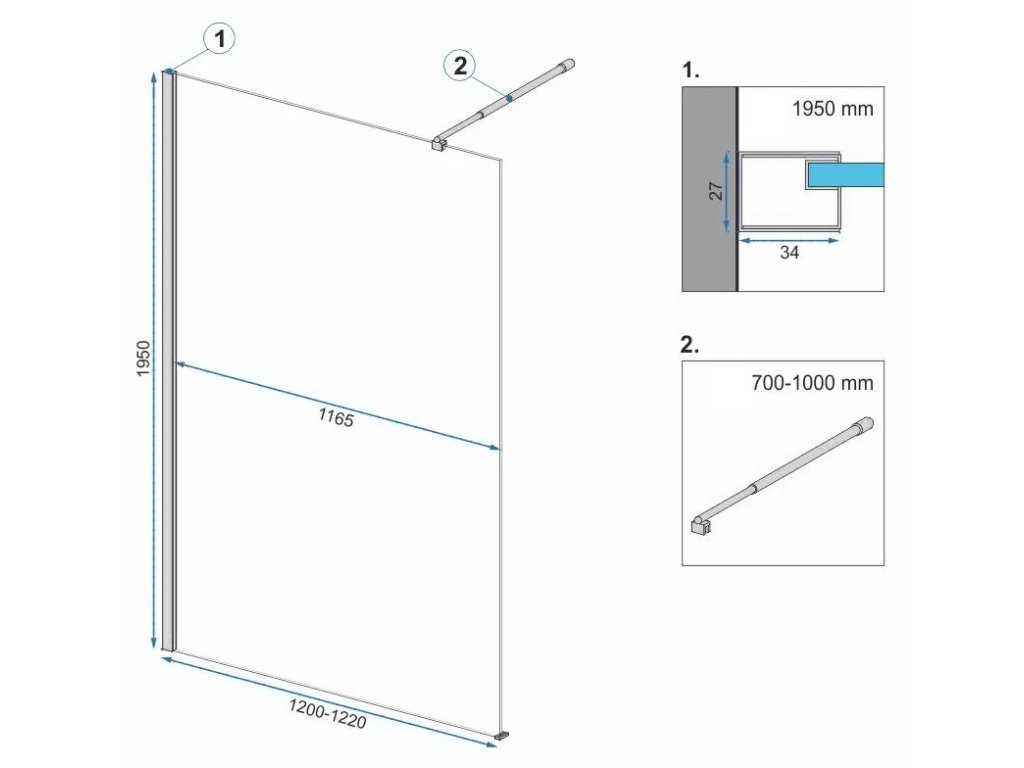 1
2
1950
1165
1200-1220
1.
1950 mm
27
34
2.
700-1000 mm