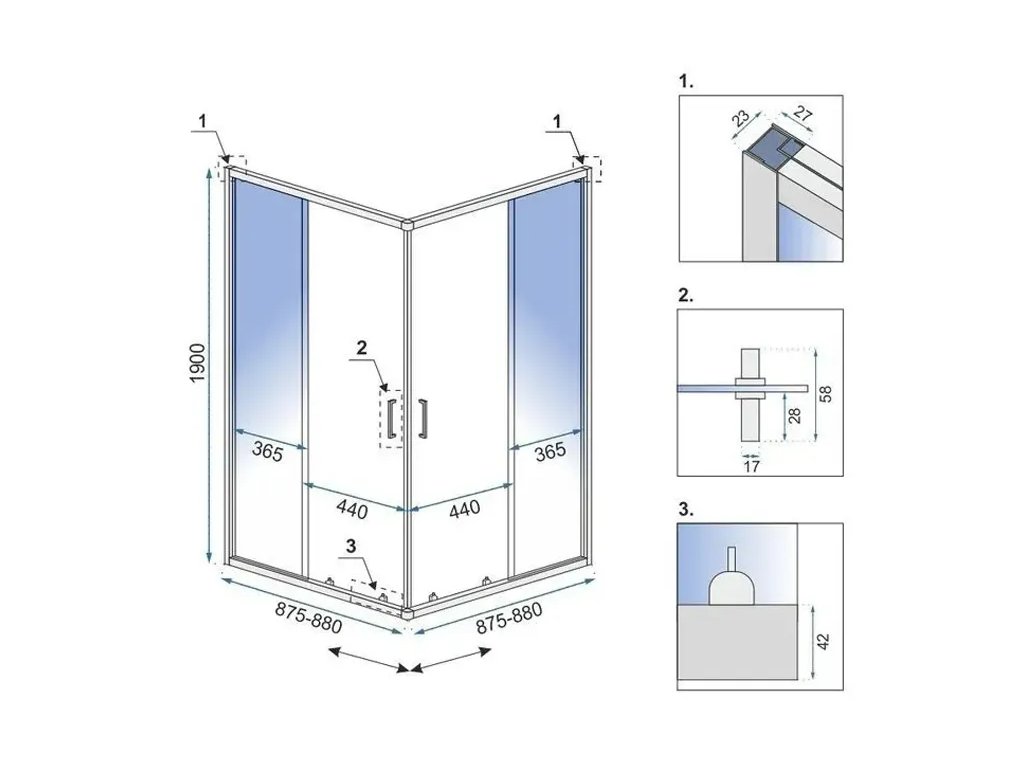 1
1
1900
2
365
365
440
440
3
875-880
875-880

1.
23
27

2.
58
28
17

3.
42