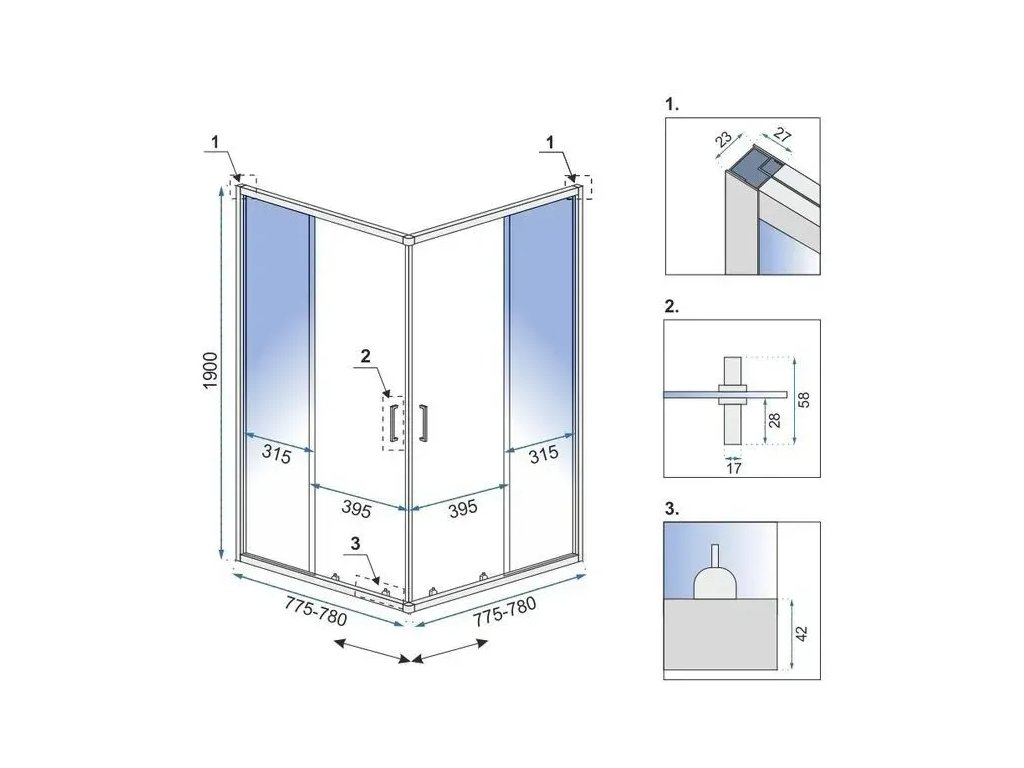 1
1
1900
2
315
315
395
395
3
775-780
775-780

1.
23
27

2.
58
28
17

3.
42