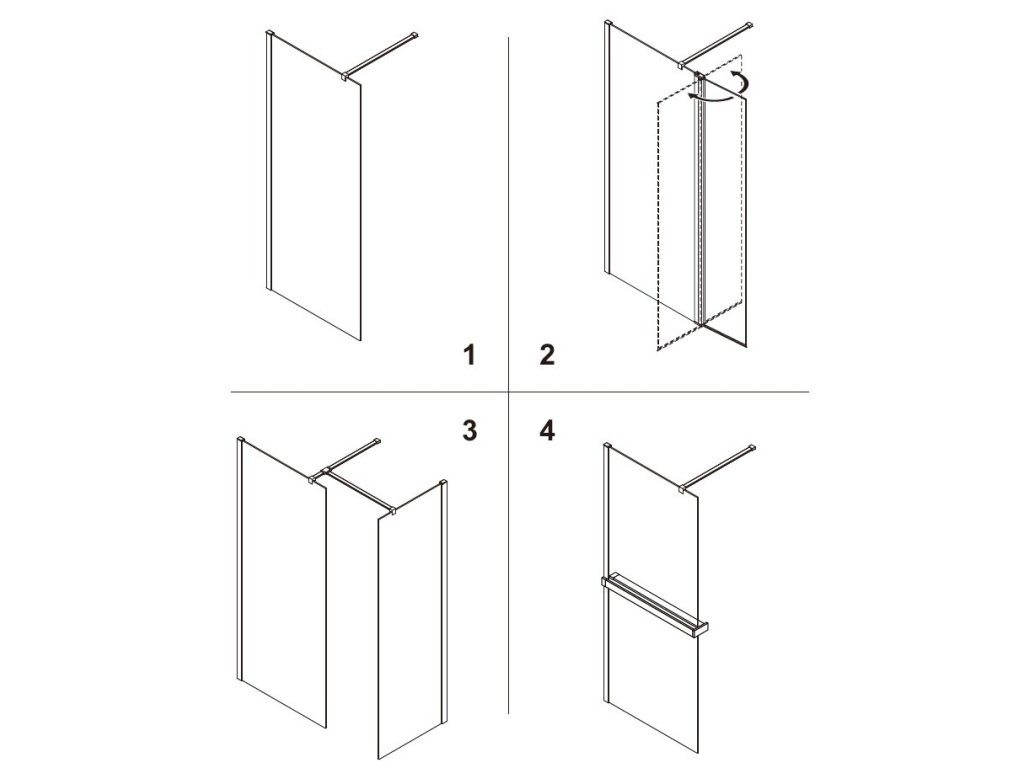 1

2

3

4