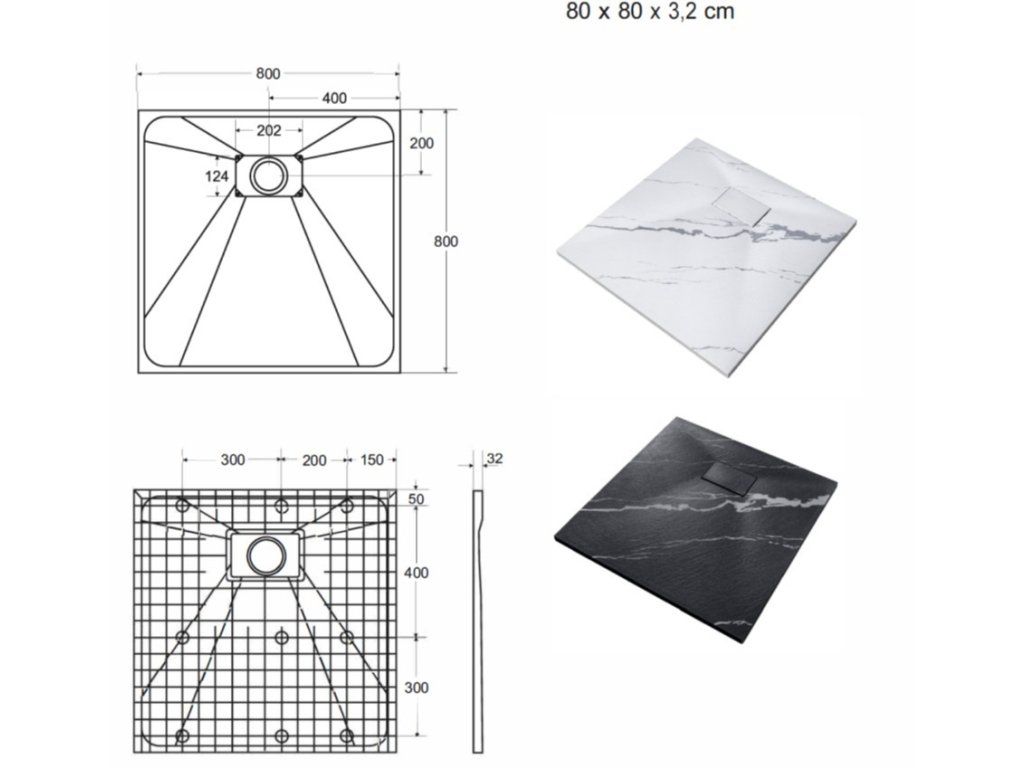 80 x 80 x 3,2 cm

800
400
202
200
124
800

300
200
150
32
50
400
300