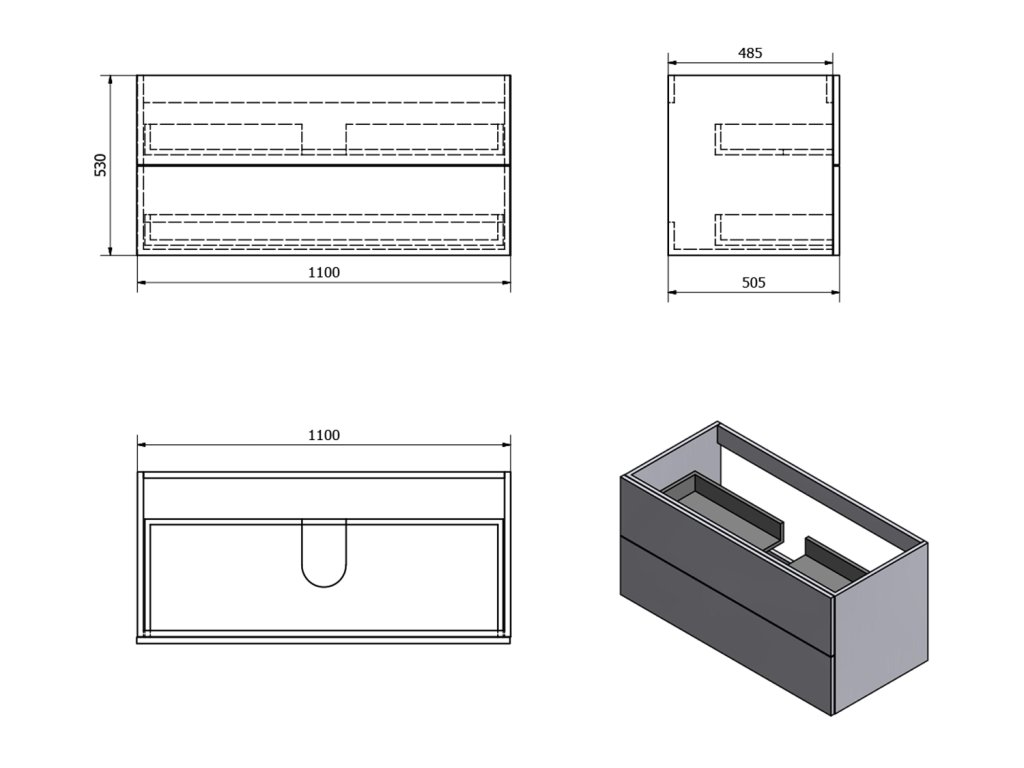 530
1100
485
505
1100