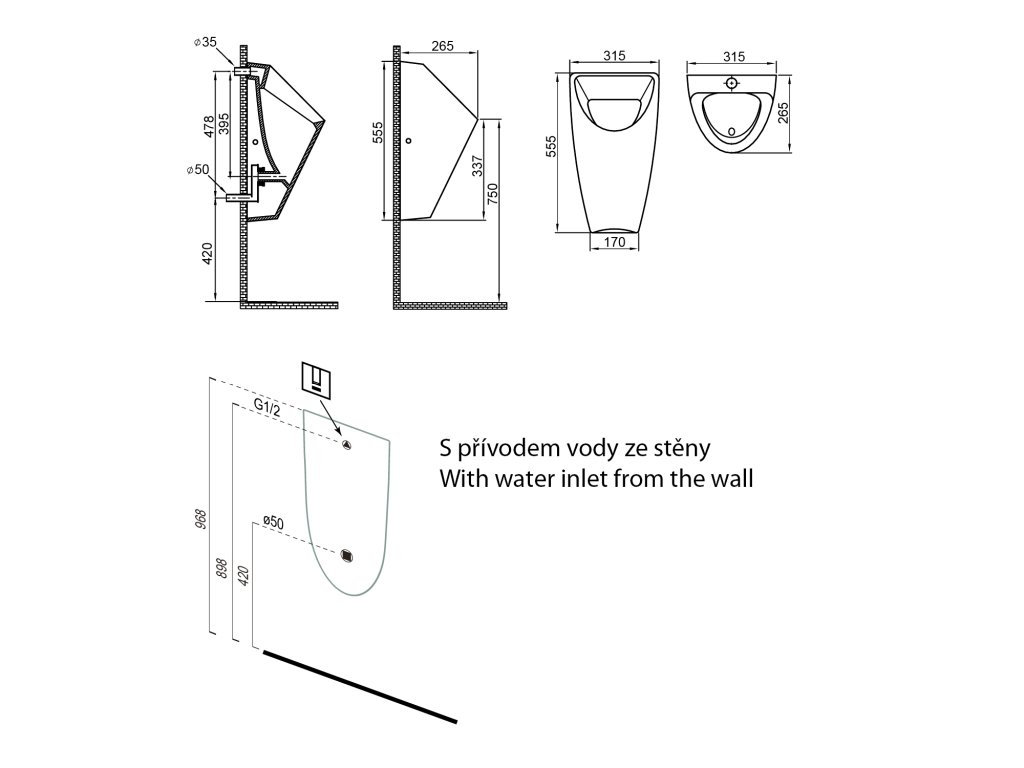 ⌀35
478
395
⌀50
420
265
555
337
750
315
555
170
315
265
G1/2
⌀50
968
898
420
S přívodem vody ze stěny
With water inlet from the wall