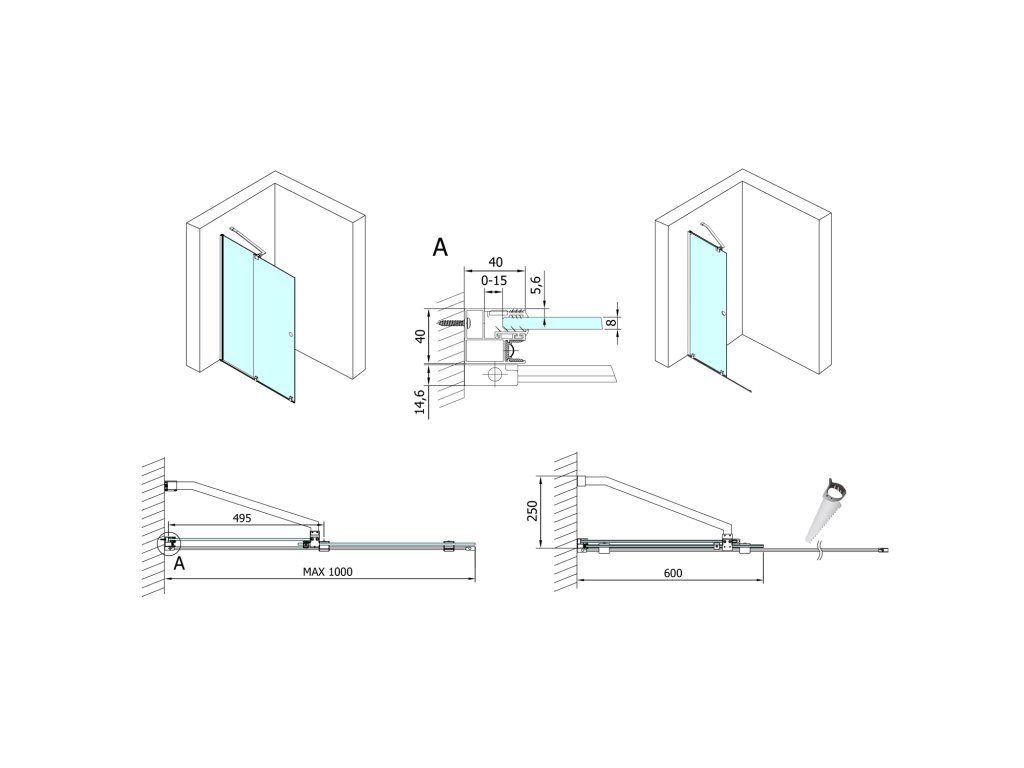 A

40

0-15

5,6

8

40

14,6

495

A

MAX 1000

250

600