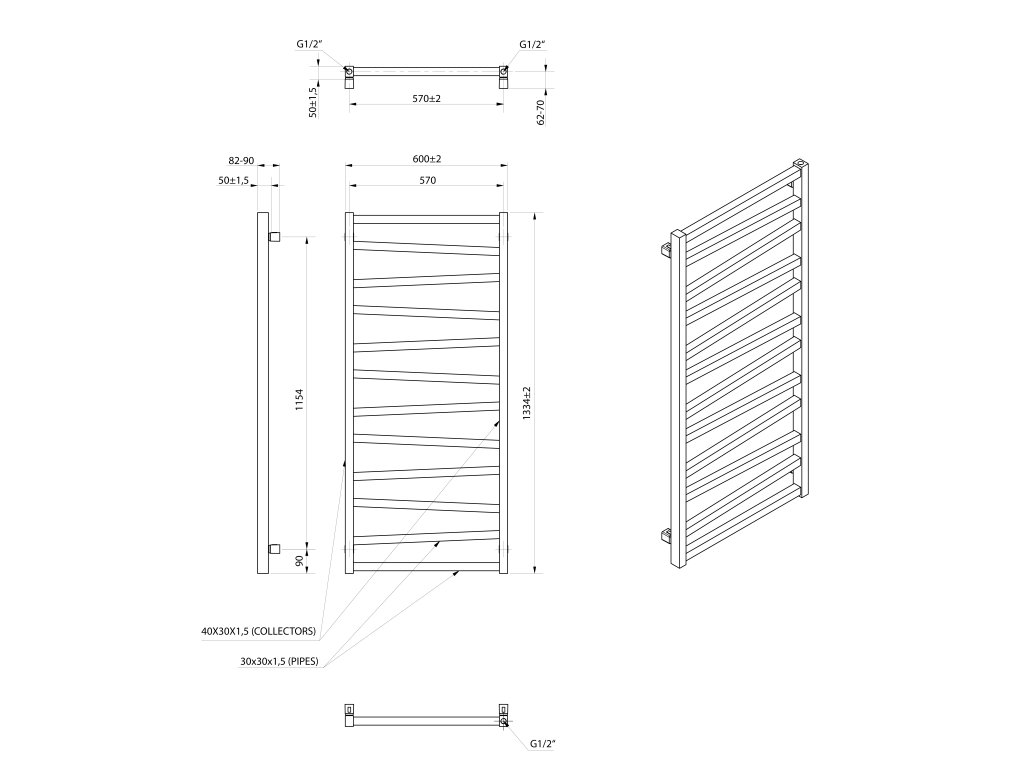 G1/2"
G1/2"
50±1,5
570±2
62-70
82-90
50±1,5
600±2
570
1154
1334±2
90
40X30X1,5 (COLLECTORS)
30x30x1,5 (PIPES)
G1/2"