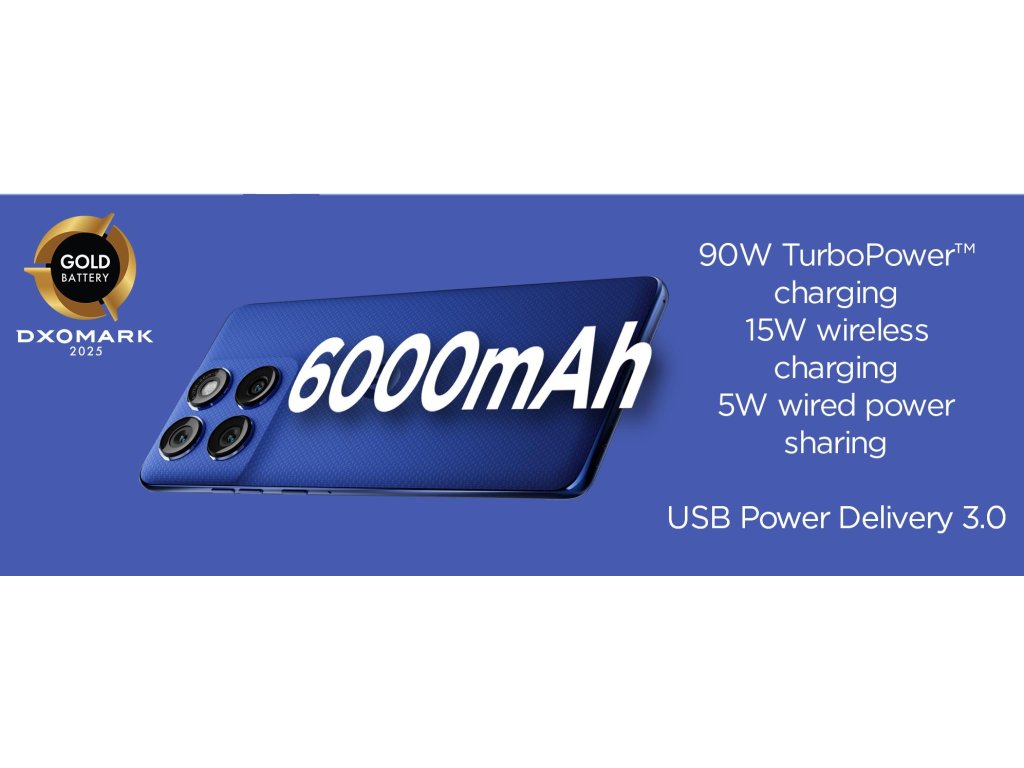 GOLD
BATTERY
DXOMARK
2025

6000mAh

90W TurboPower™ charging
15W wireless charging
5W wired power sharing

USB Power Delivery 3.0