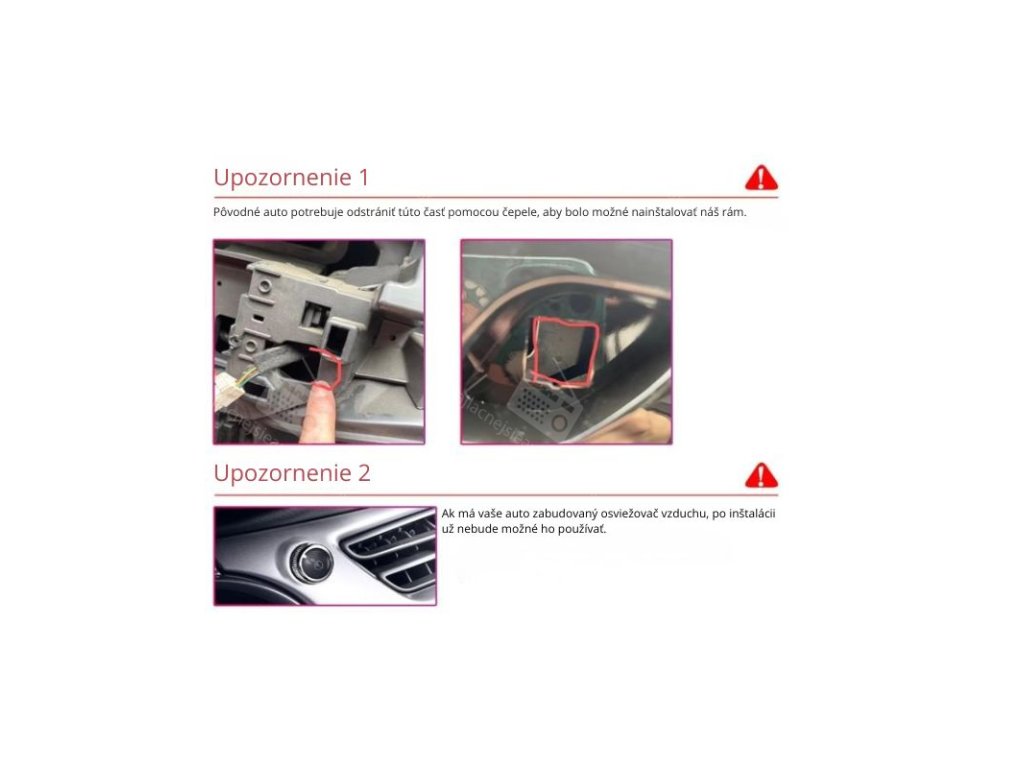 Upozornenie 1

Pôvodné auto potrebuje odstrániť túto časť pomocou čepele, aby bolo možné nainštalovať náš rám.

Upozornenie 2

Ak má vaše auto zabudovaný osviežovač vzduchu, po inštalácii už nebude možné ho používať.