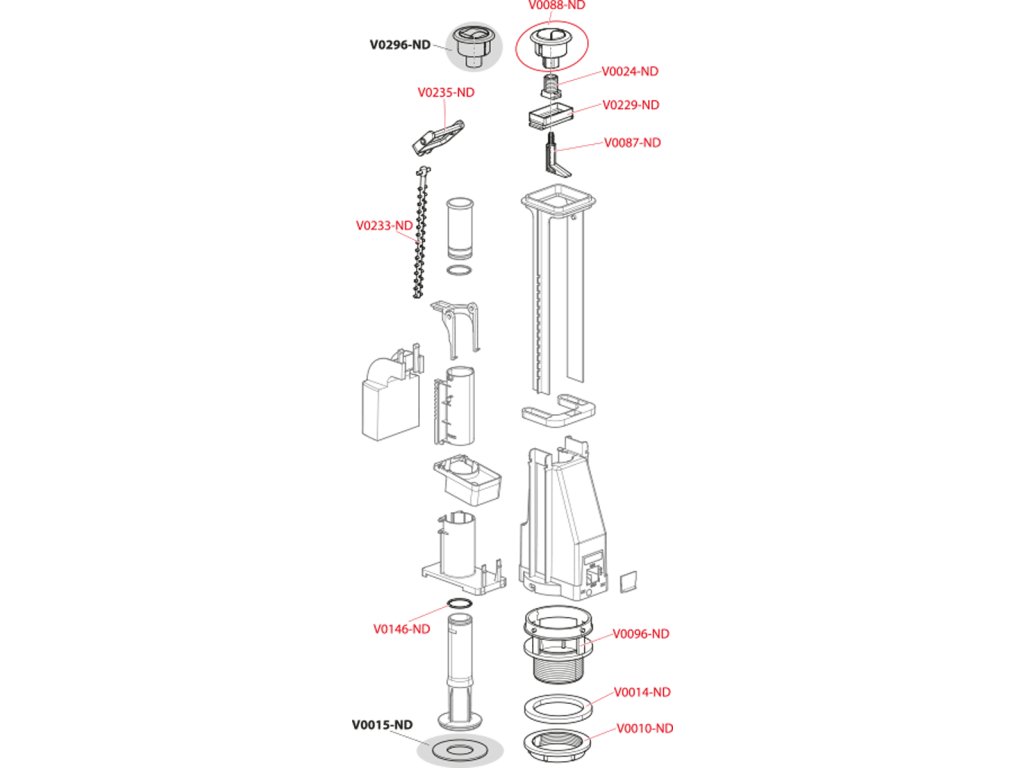 V0088-ND
V0296-ND
V0024-ND
V0235-ND
V0229-ND
V0087-ND
V0233-ND
V0146-ND
V0096-ND
V0014-ND
V0015-ND
V0010-ND