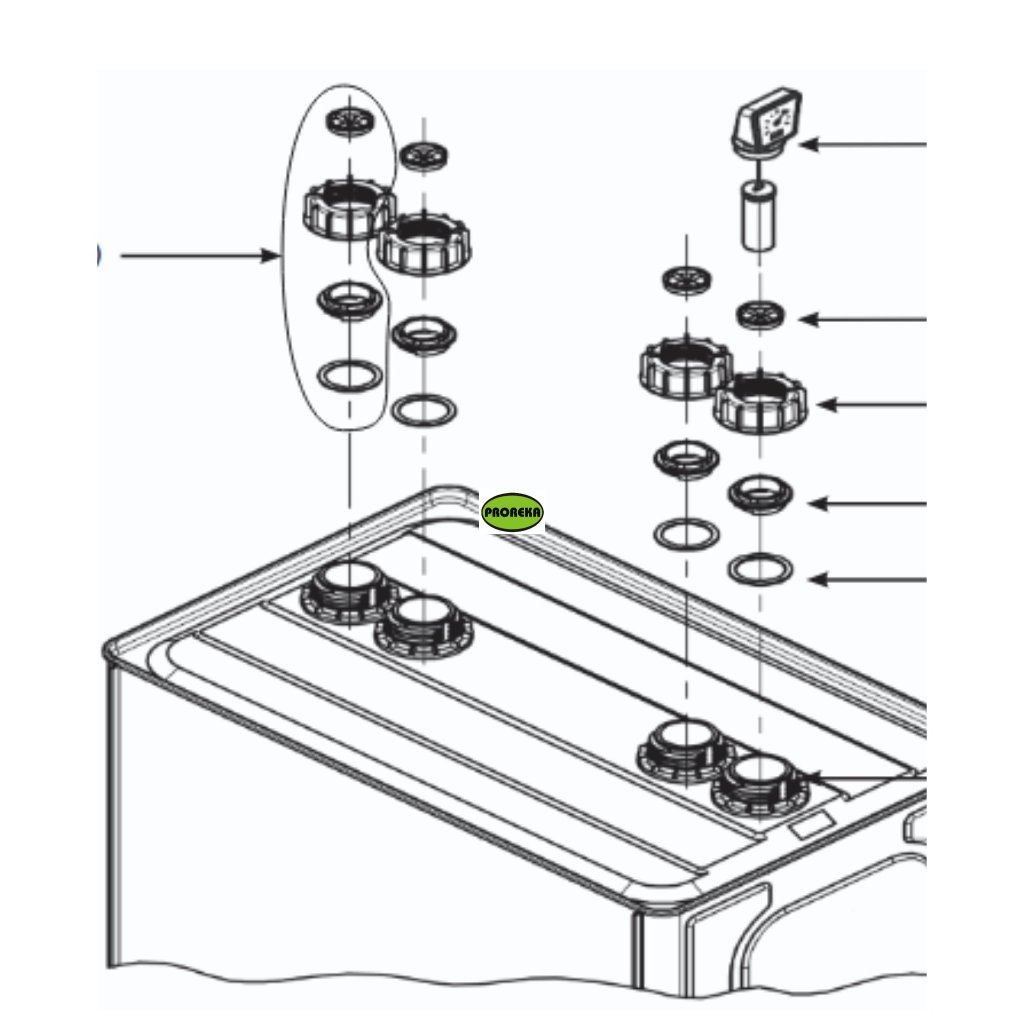 PROREKA