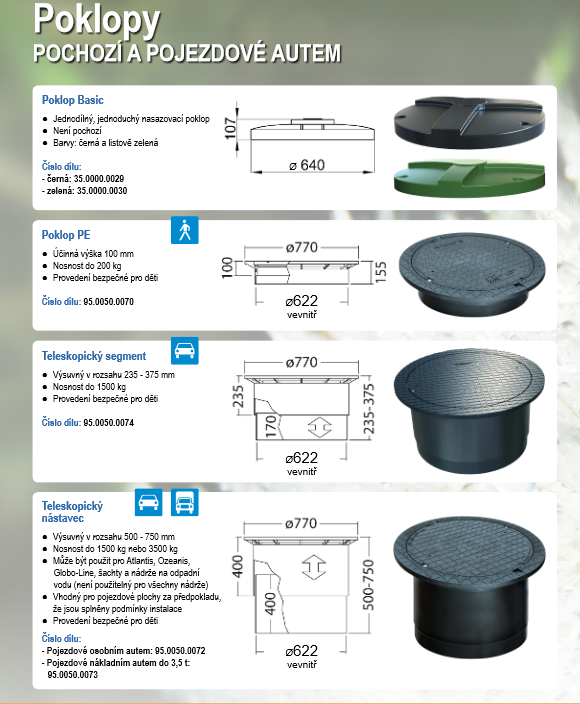 Poklopy
POCHOZÍ A POJEZDOVÉ AUTEM

Poklop Basic

- Jednodílný, jednoduchý nasazovací poklop
- Není pochozí
- Barvy: černá a listově zelená

Číslo dílu:
- černá: 35.0000.0029
- zelená: 35.0000.0030

107
ø 640

Poklop PE

- Účinná výška 100 mm
- Nosnost do 200 kg
- Provedení bezpečné pro děti

Číslo dílu: 95.0050.0070

ø770
100
155
ø622
vevnitř

Teleskopický segment

- Výsuvný v rozsahu 235 - 375 mm
- Nosnost do 1500 kg
- Provedení bezpečné pro děti

Číslo dílu: 95.0050.0074

ø770
235
170
235-375
ø622
vevnitř

Teleskopický nástavec

- Výsuvný v rozsahu 500 - 750 mm
- Nosnost do 1500 kg nebo 3500 kg
- Může být použit pro Atlantis, Ozeanis, Globo-Line, šachty a nádrže na odpadní vodu (není použitelný pro všechny nádrže)
- Vhodný pro pojezdové plochy za předpokladu, že jsou splněny podmínky instalace
- Provedení bezpečné pro děti

Číslo dílu:
- Pojezdové osobním autem: 95.0050.0072
- Pojezdové nákladním autem do 3,5 t: 95.0050.0073

ø770
400
400
500-750
ø622
vevnitř