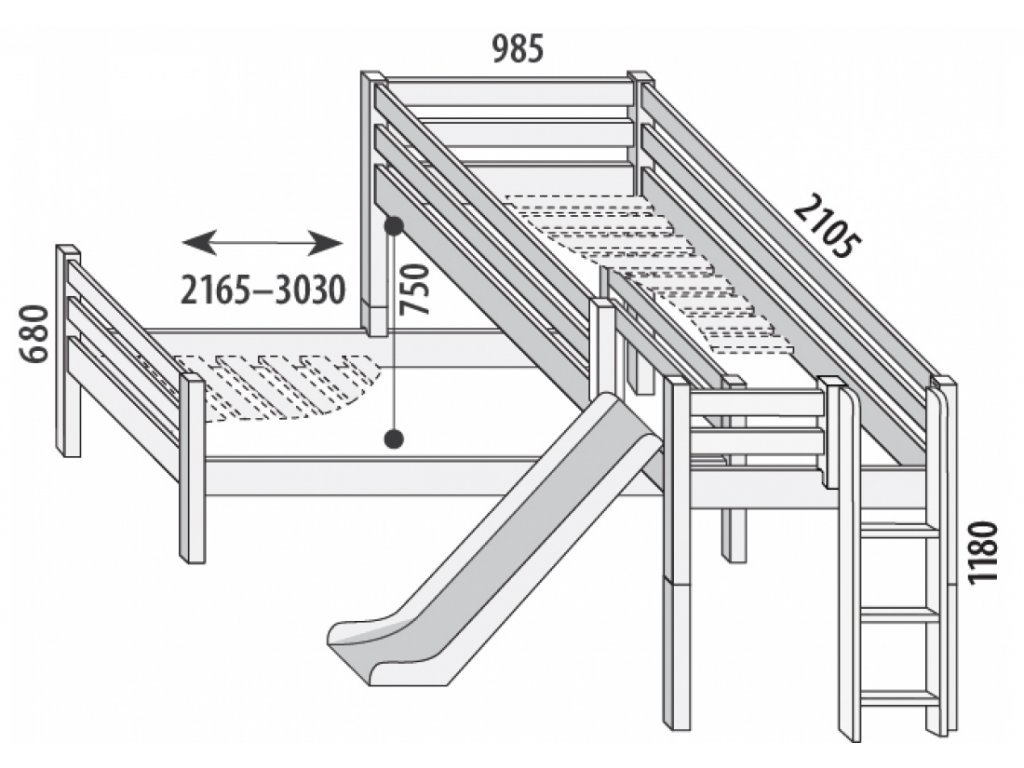 985
2105
2165–3030
750
680
1180