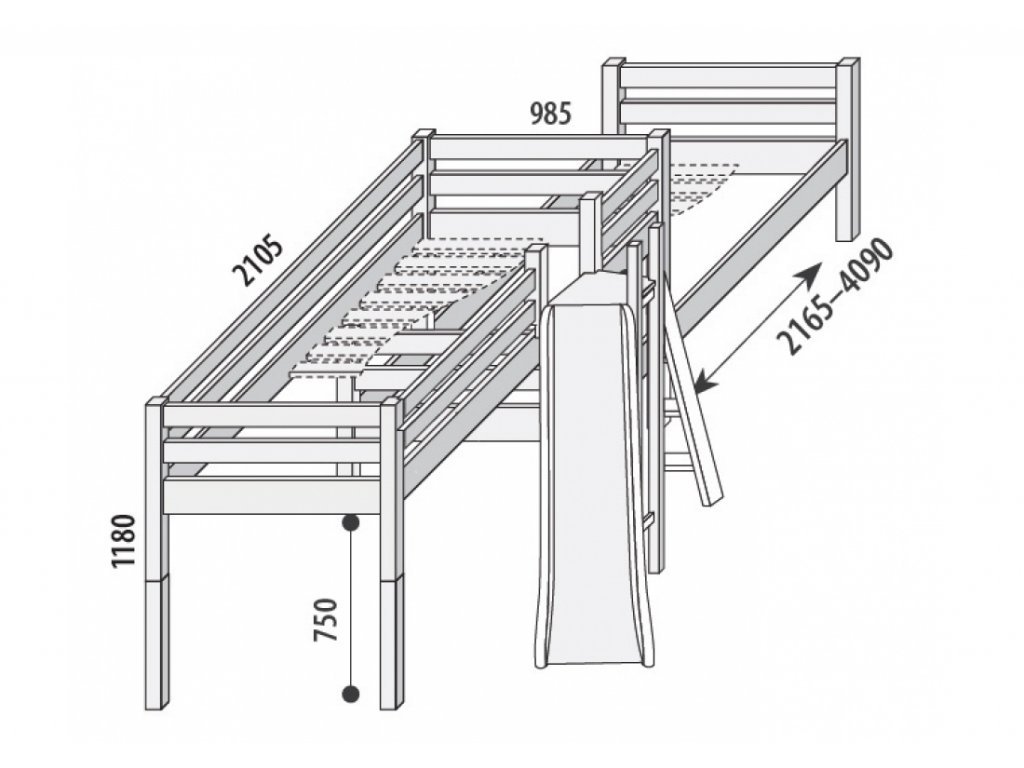 985

2105

2165–4090

1180

750