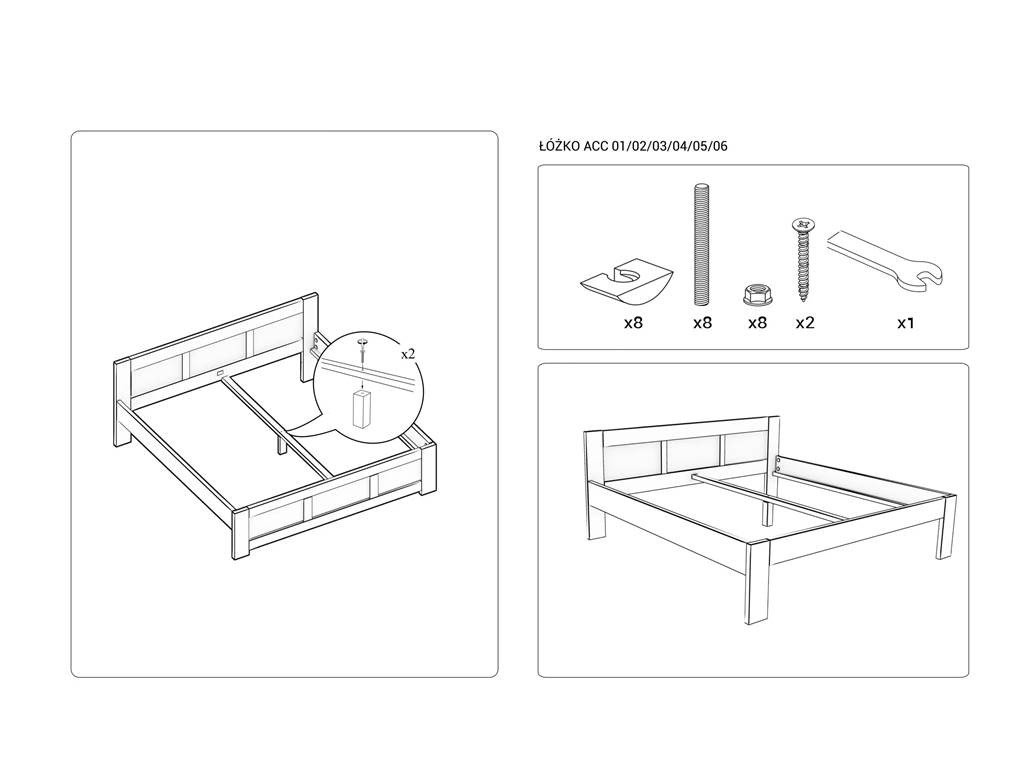 x2

ŁÓŻKO ACC 01/02/03/04/05/06

x8 x8 x8 x2 x1