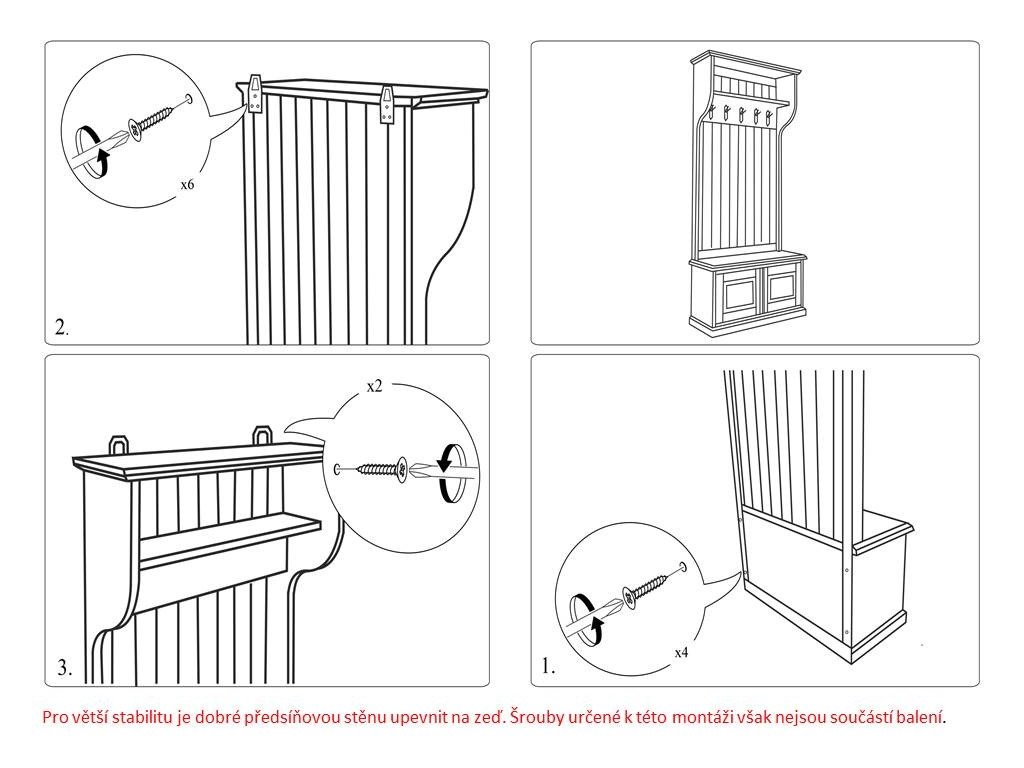 x6

2.

x2

3.

x4

1.

Pro větší stabilitu je dobré předsíňovou stěnu upevnit na zeď. Šrouby určené k této montáži však nejsou součástí balení.