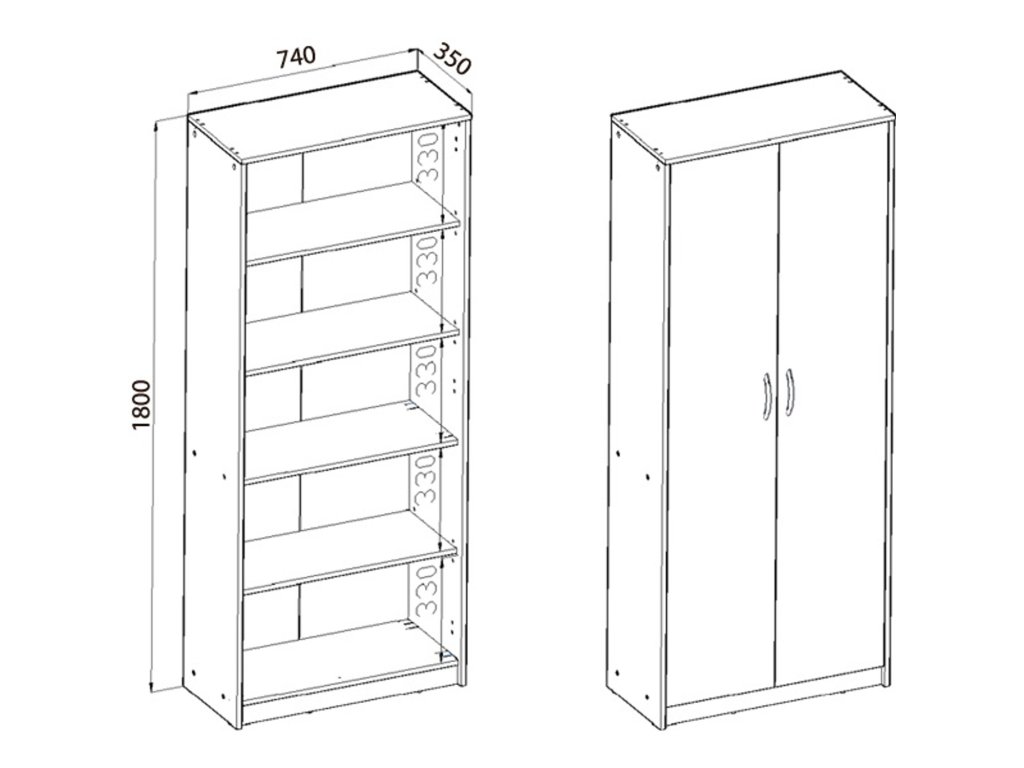 740
350
1800
330
330
330
330
330